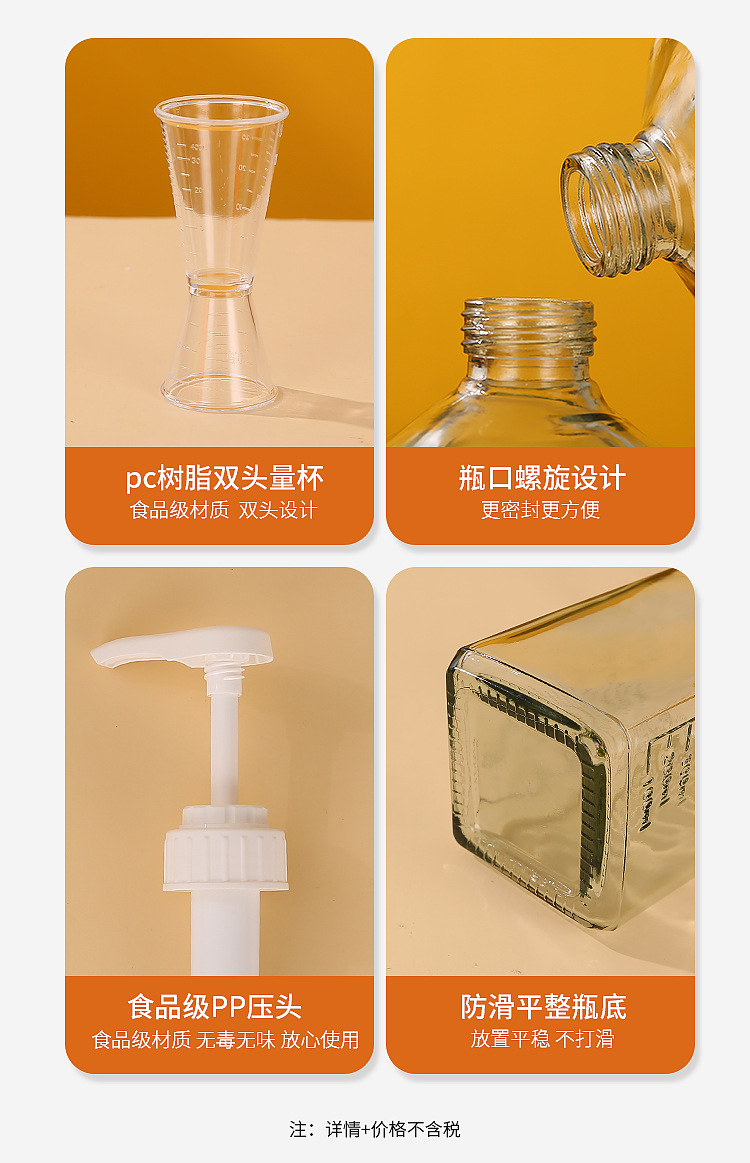 pc树脂双头量杯
食品级材质 双头设计

瓶口螺旋设计
更密封更方便

食品级PP压头
食品级材质 无毒无味 放心使用

防滑平整瓶底
放置平稳 不打滑

注：详情+价格不含税