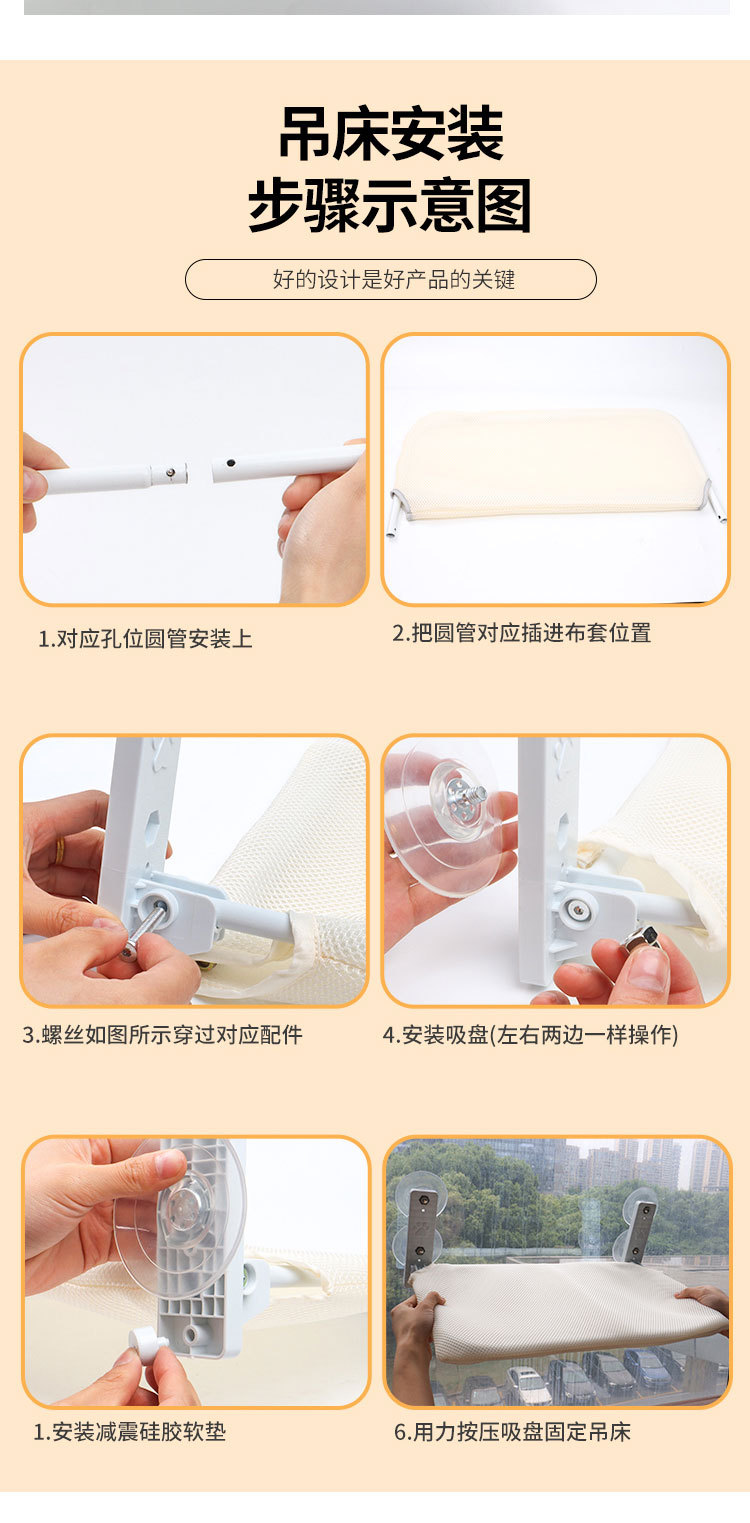 吊床安装
步骤示意图

好的设计是好产品的关键

1.对应孔位圆管安装上

2.把圆管对应插进布套位置

3.螺丝如图所示穿过对应配件

4.安装吸盘(左右两边一样操作)

1.安装减震硅胶软垫

6.用力按压吸盘固定吊床