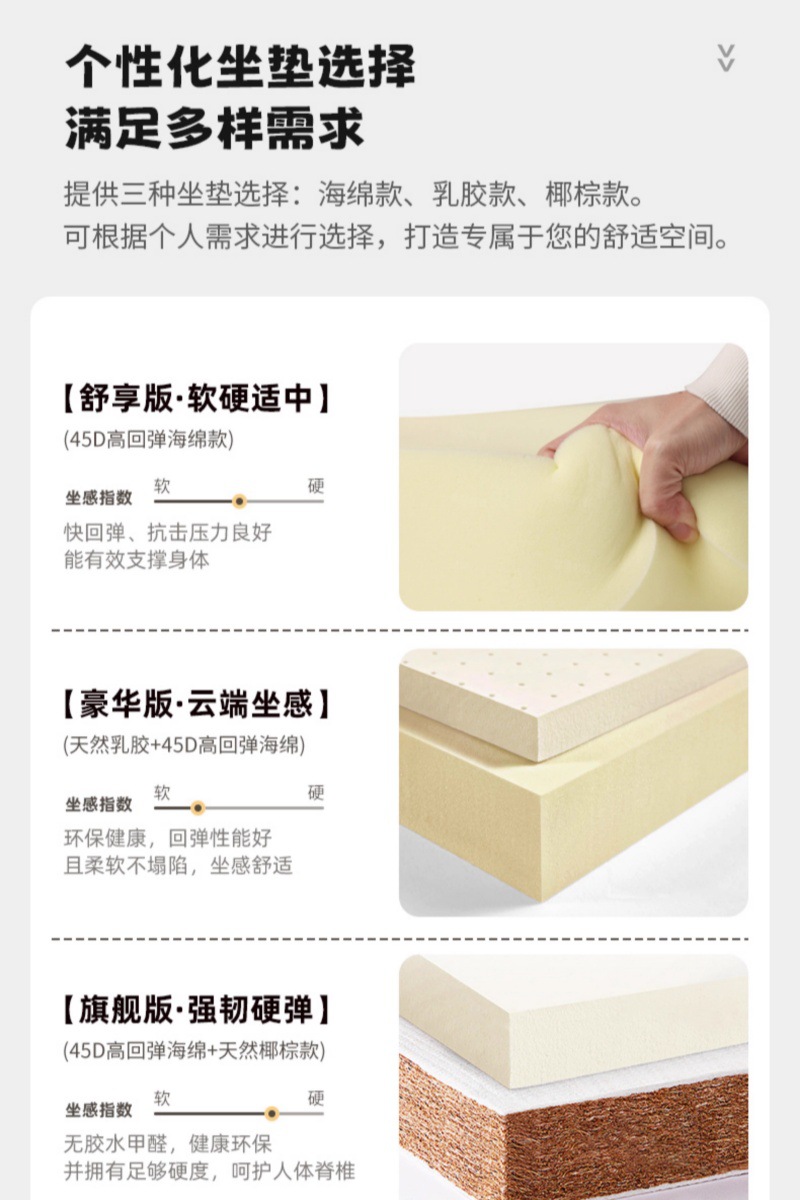 个性化坐垫选择
满足多样需求

提供三种坐垫选择：海绵款、乳胶款、椰棕款。
可根据个人需求进行选择，打造专属于您的舒适空间。

【舒享版·软硬适中】
(45D高回弹海绵款)
坐感指数 软 硬
快回弹、抗击压力良好
能有效支撑身体

【豪华版·云端坐感】
(天然乳胶+45D高回弹海绵)
坐感指数 软 硬
环保健康，回弹性能好
且柔软不塌陷，坐感舒适

【旗舰版·强韧硬弹】
(45D高回弹海绵+天然椰棕款)
坐感指数 软 硬
无胶水甲醛，健康环保
并拥有足够硬度，呵护人体脊椎