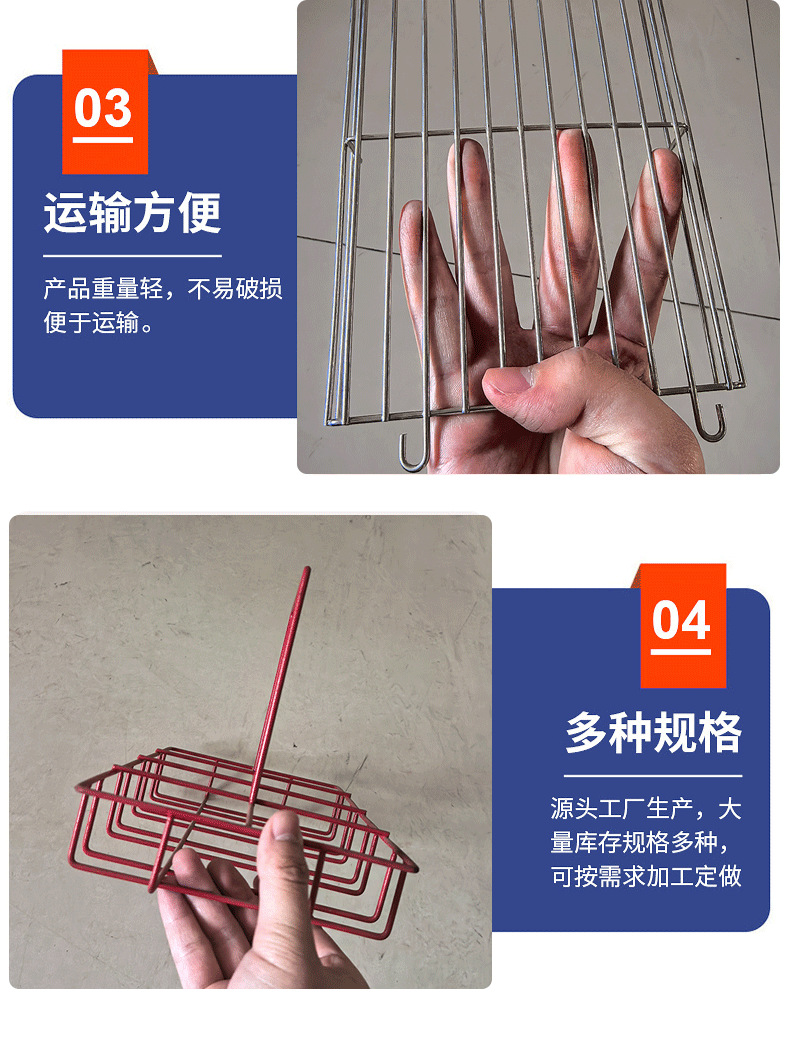 03

运输方便

产品重量轻，不易破损便于运输。

04

多种规格

源头工厂生产，大量库存规格多种，可按需求加工定做