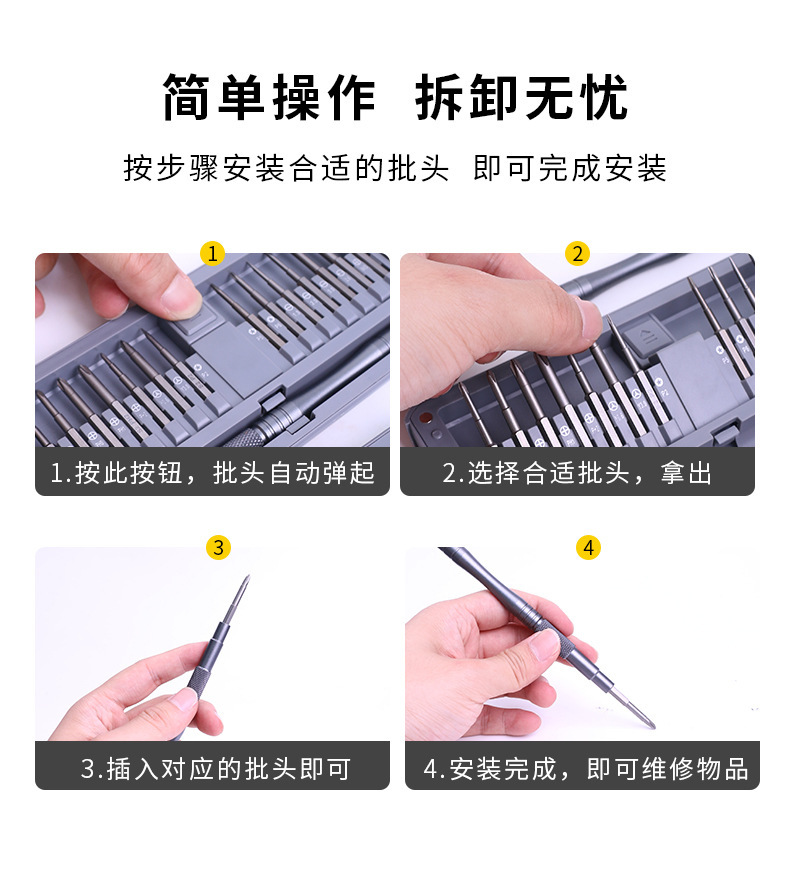 简单操作 拆卸无忧

按步骤安装合适的批头 即可完成安装

1

1.按此按钮，批头自动弹起

2

2.选择合适批头，拿出

3

3.插入对应的批头即可

4

4.安装完成，即可维修物品