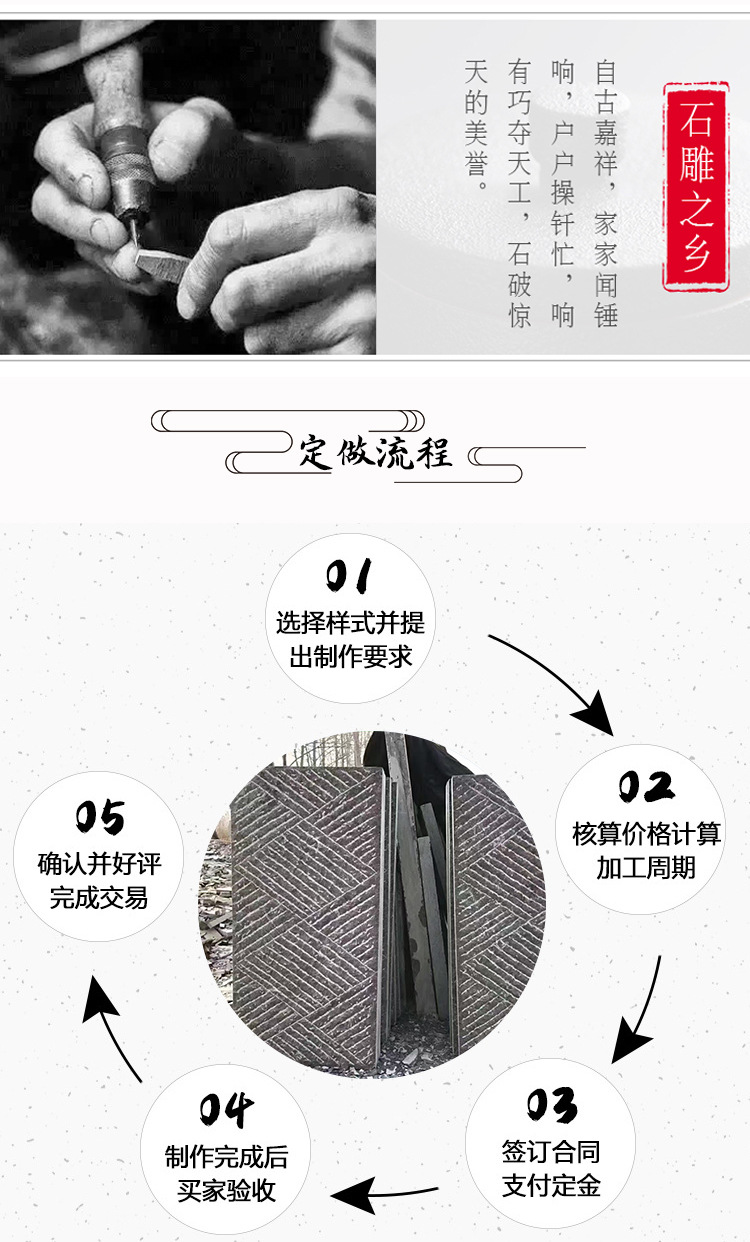 石雕之乡

自古嘉祥，家家闻锤响，户户操钎忙，响有巧夺天工，石破惊天的美誉。

定做流程

01
选择样式并提出制作要求

02
核算价格计算加工周期

03
签订合同支付定金

04
制作完成后买家验收

05
确认并好评完成交易