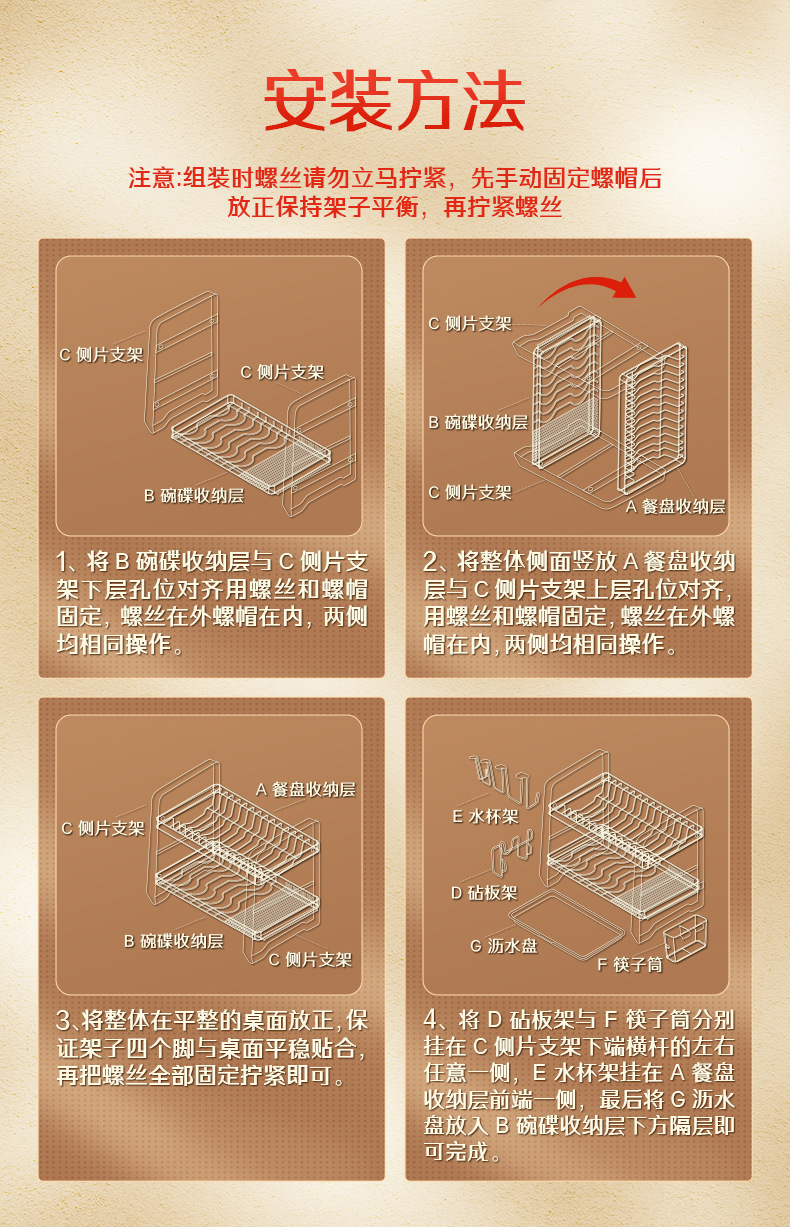 安装方法

注意:组装时螺丝请勿立马拧紧，先手动固定螺帽后放正保持架子平衡，再拧紧螺丝

C 侧片支架
C 侧片支架
B 碗碟收纳层

1、将 B 碗碟收纳层与 C 侧片支架下层孔位对齐用螺丝和螺帽固定，螺丝在外螺帽在内，两侧均相同操作。

C 侧片支架
B 碗碟收纳层
C 侧片支架
A 餐盘收纳层

2、将整体侧面竖放 A 餐盘收纳层与 C 侧片支架上层孔位对齐，用螺丝和螺帽固定，螺丝在外螺帽在内，两侧均相同操作。

A 餐盘收纳层
C 侧片支架
B 碗碟收纳层
C 侧片支架

3、将整体在平整的桌面放正，保证架子四个脚与桌面平稳贴合，再把螺丝全部固定拧紧即可。

E 水杯架
D 砧板架
G 沥水盘
F 筷子筒

4、将 D 砧板架与 F 筷子筒分别挂在 C 侧片支架下端横杆的左右任意一侧，E 水杯架挂在 A 餐盘收纳层前端一侧，最后将 G 沥水盘放入 B 碗碟收纳层下方隔层即可完成。