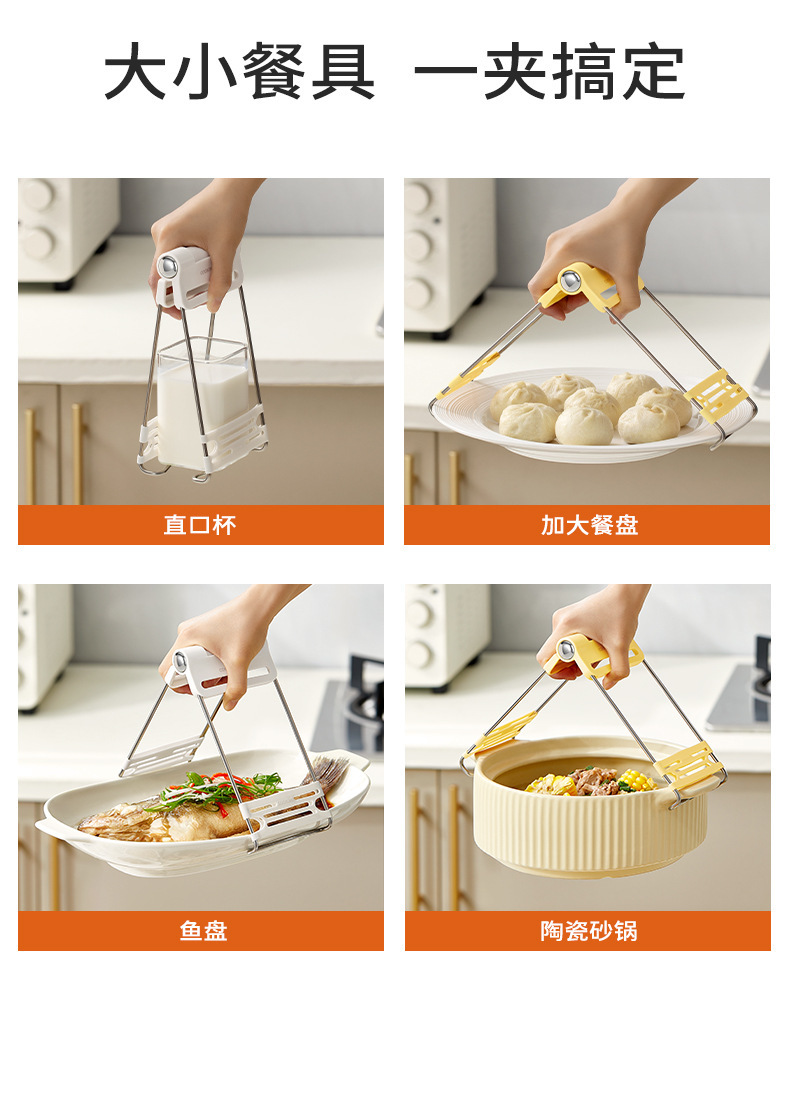 大小餐具 一夹搞定

直口杯

加大餐盘

鱼盘

陶瓷砂锅