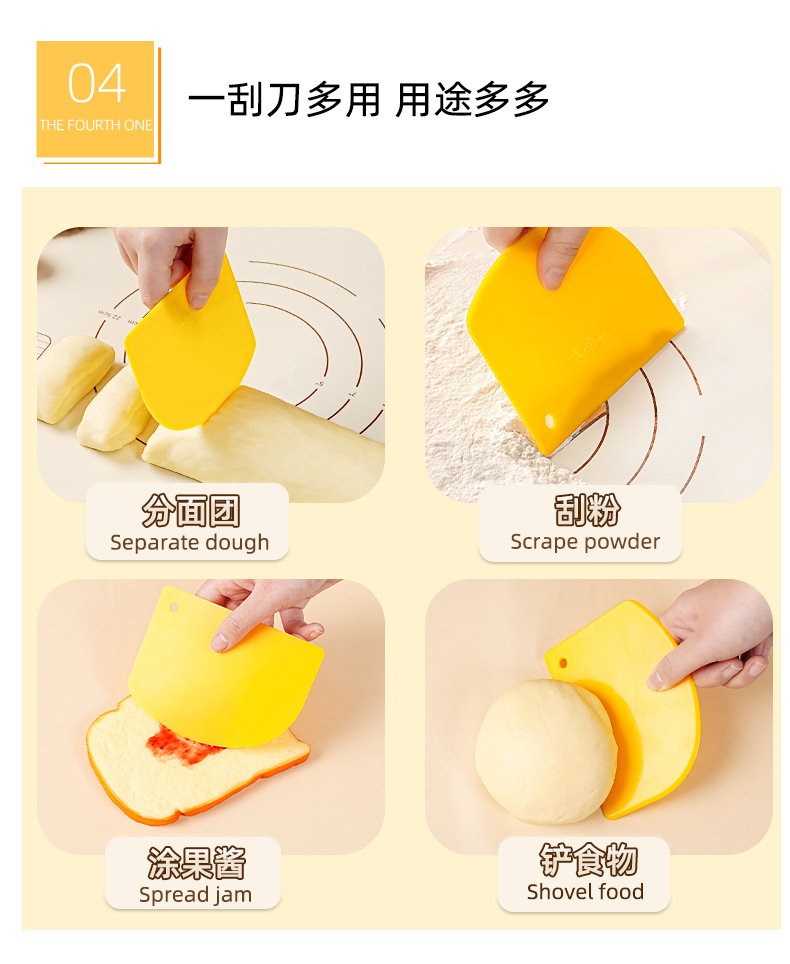 04
THE FOURTH ONE

一刮刀多用 用途多多

分面团
Separate dough

刮粉
Scrape powder

涂果酱
Spread jam

铲食物
Shovel food