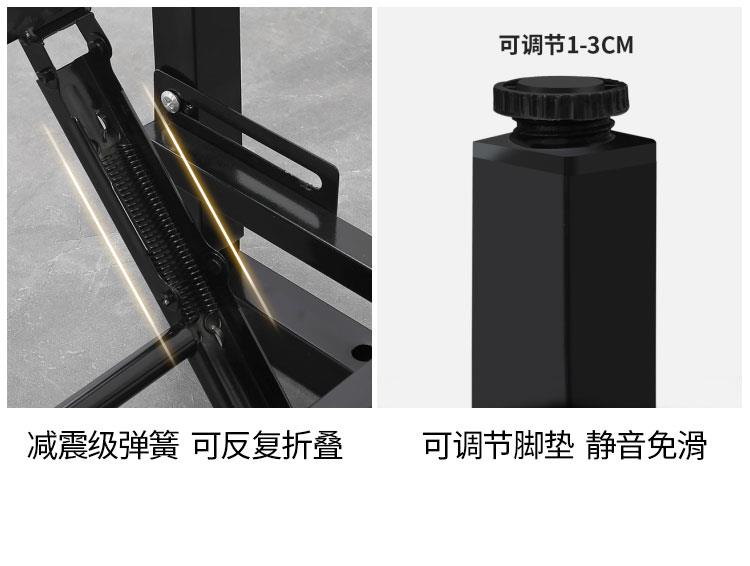 可调节1-3CM

减震级弹簧 可反复折叠

可调节脚垫 静音免滑