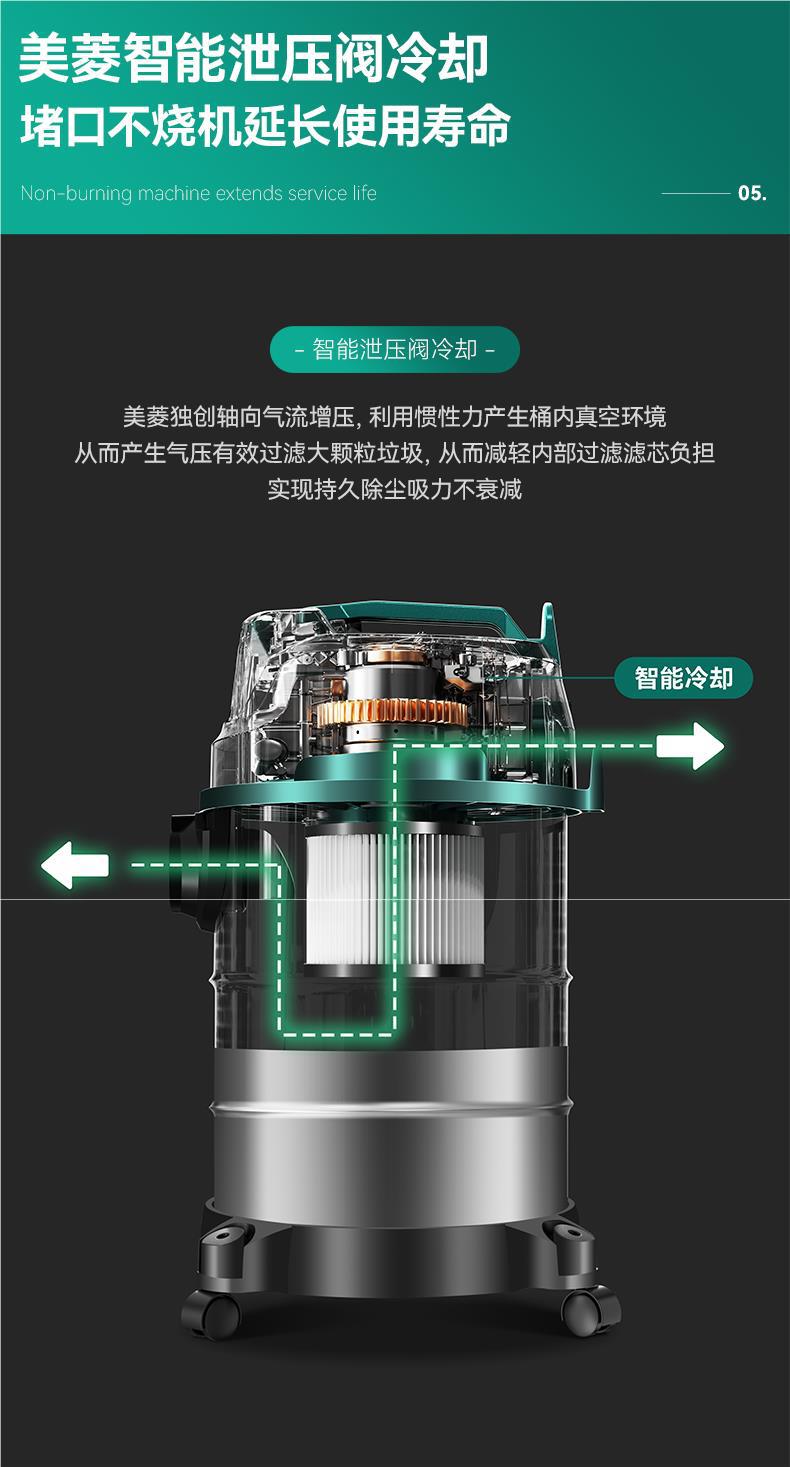 美菱智能泄压阀冷却
堵口不烧机延长使用寿命

Non-burning machine extends service life

05.

- 智能泄压阀冷却 -

美菱独创轴向气流增压, 利用惯性力产生桶内真空环境
从而产生气压有效过滤大颗粒垃圾, 从而减轻内部过滤滤芯负担
实现持久除尘吸力不衰减

智能冷却