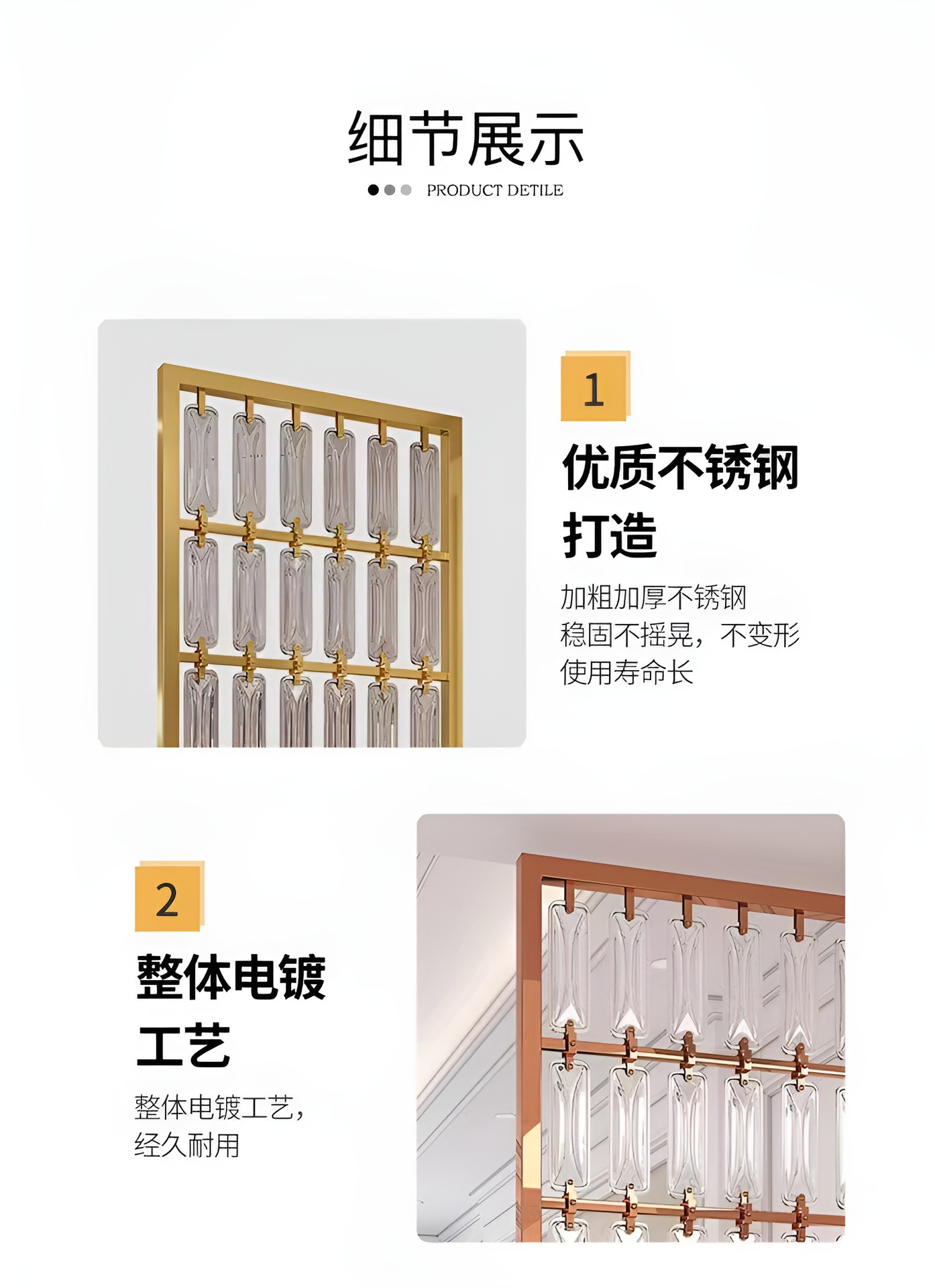 细节展示

PRODUCT DETILE

1

优质不锈钢打造

加粗加厚不锈钢
稳固不摇晃，不变形
使用寿命长

2

整体电镀工艺

整体电镀工艺，
经久耐用