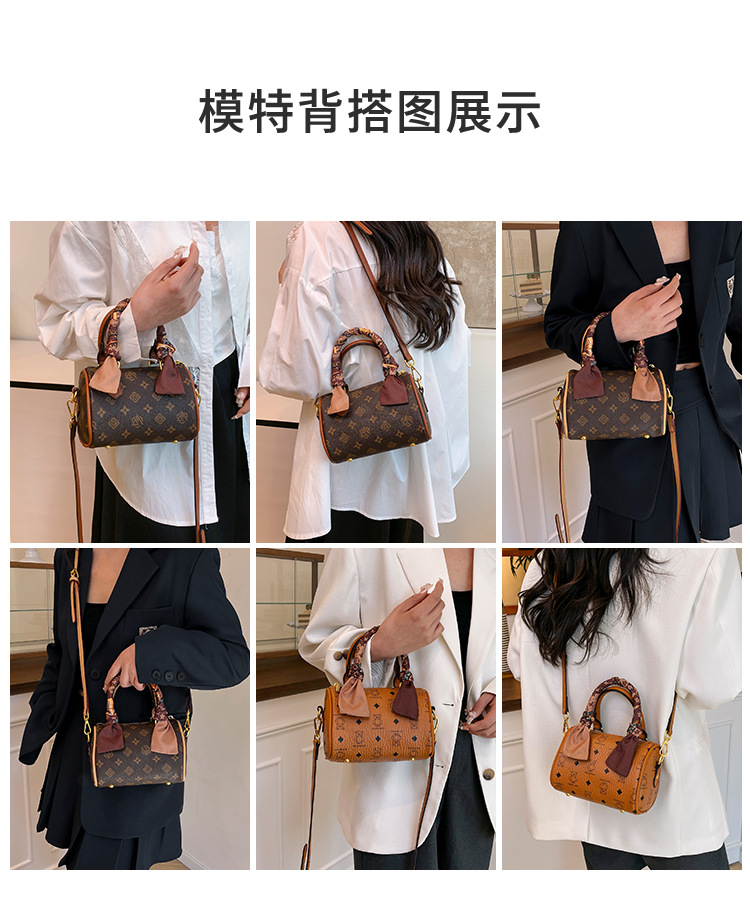 模特背搭图展示