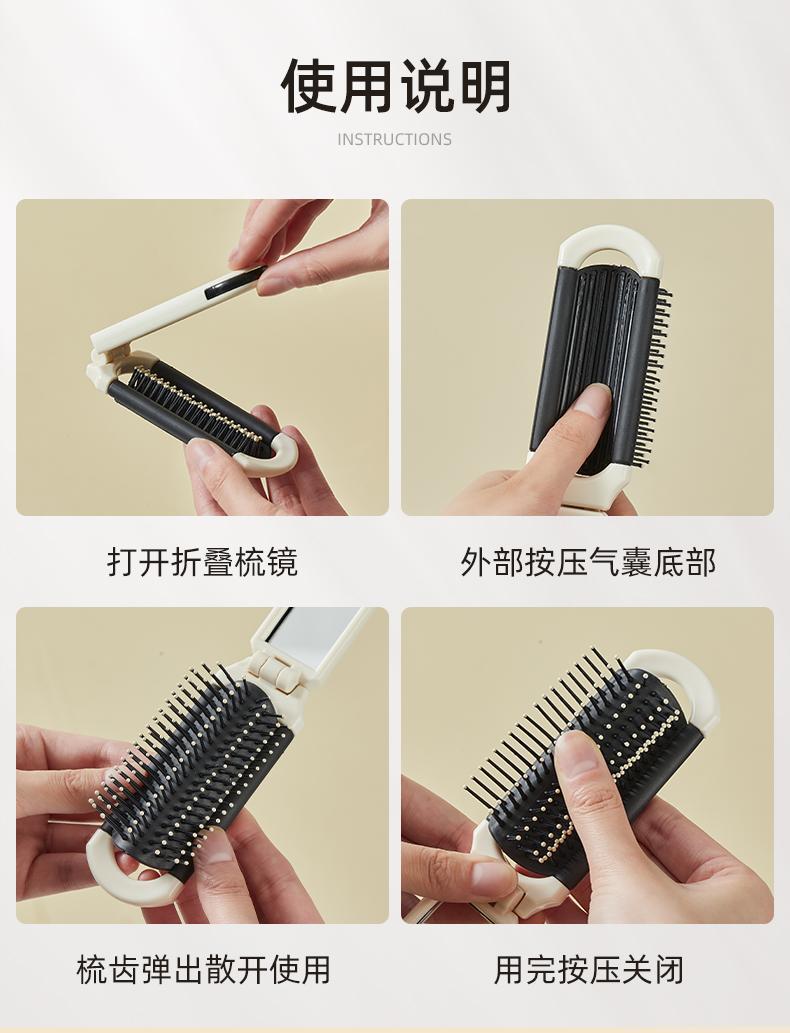 使用说明
INSTRUCTIONS

打开折叠梳镜

外部按压气囊底部

梳齿弹出散开使用

用完按压关闭