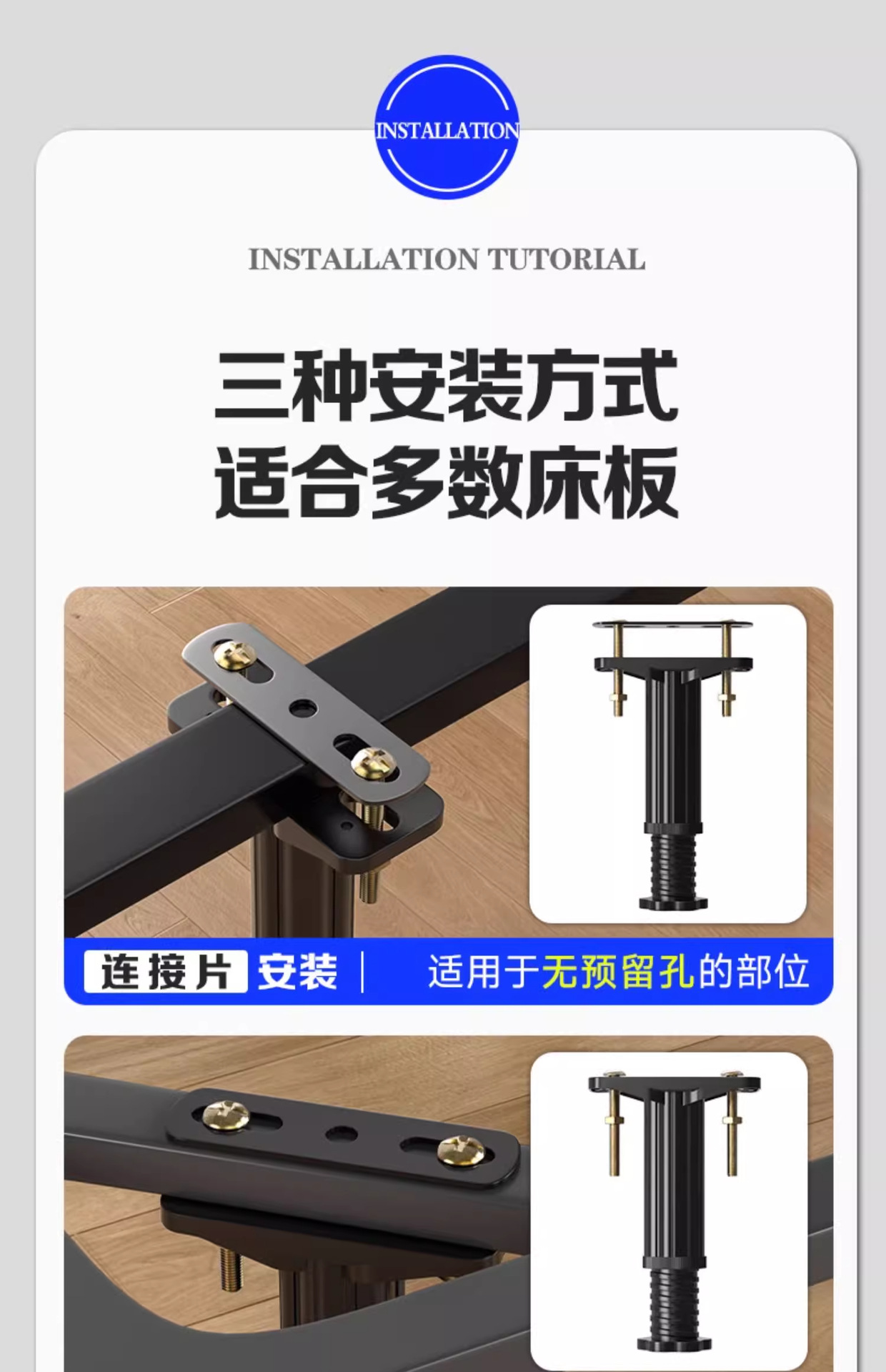 INSTALLATION

INSTALLATION TUTORIAL

三种安装方式
适合多数床板

连接片 安装 | 适用于无预留孔的部位