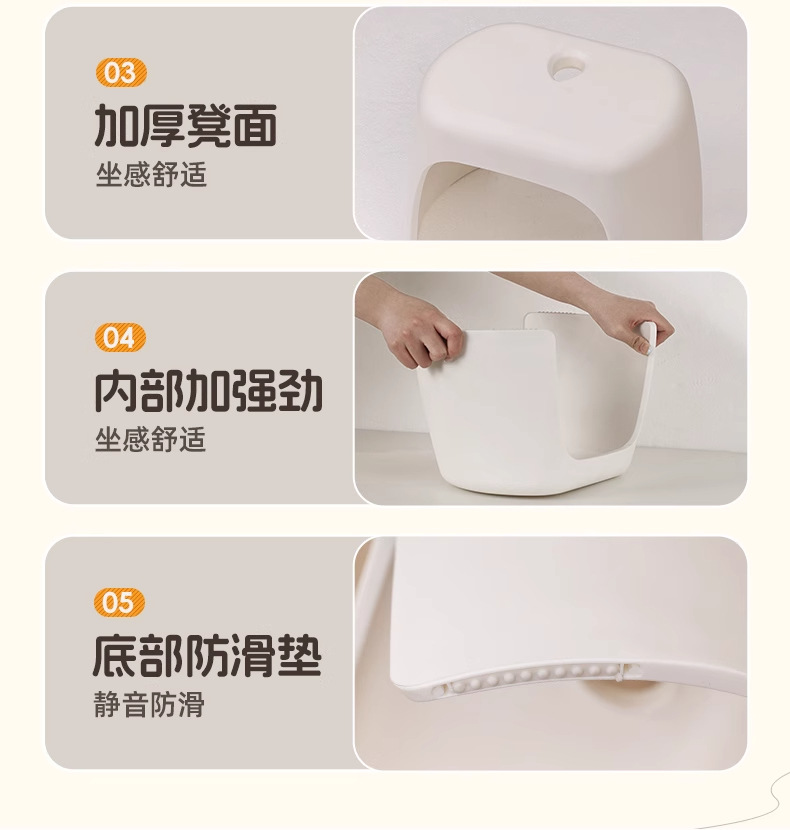 03
加厚凳面
坐感舒适

04
内部加强劲
坐感舒适

05
底部防滑垫
静音防滑