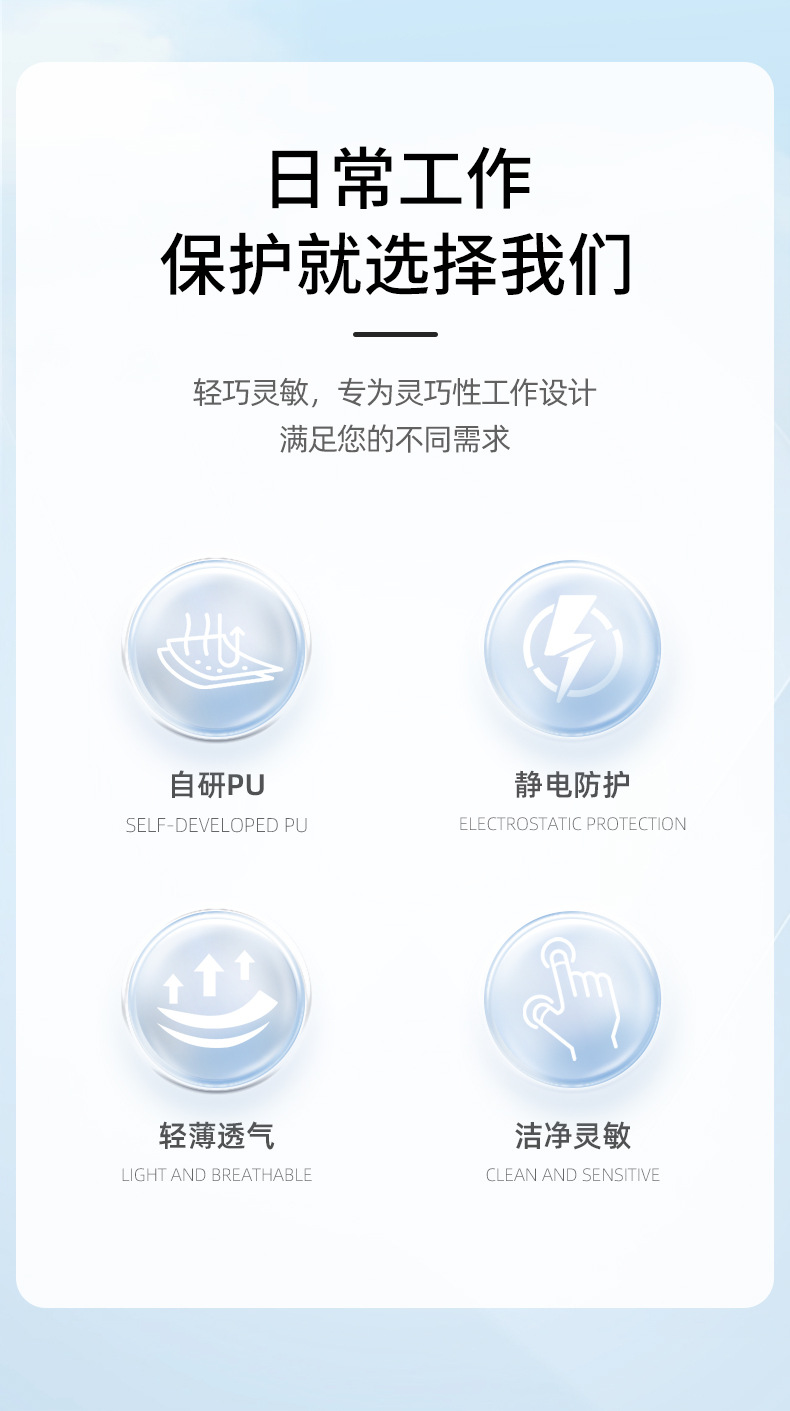 日常工作
保护就选择我们

轻巧灵敏，专为灵巧性工作设计
满足您的不同需求

自研PU
SELF-DEVELOPED PU

静电防护
ELECTROSTATIC PROTECTION

轻薄透气
LIGHT AND BREATHABLE

洁净灵敏
CLEAN AND SENSITIVE