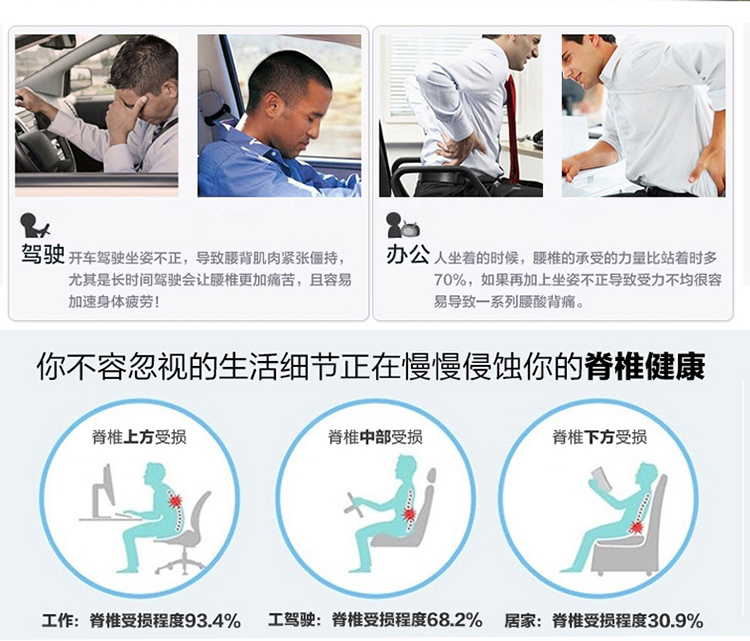 驾驶 开车驾驶坐姿不正，导致腰背肌肉紧张僵持，尤其是长时间驾驶会让腰椎更加痛苦，且容易加速身体疲劳！

办公 人坐着的时候，腰椎的承受的力量比站着时多70%，如果再加上坐姿不正导致受力不均很容易导致一系列腰酸背痛。

你不容忽视的生活细节正在慢慢侵蚀你的脊椎健康

脊椎上方受损

脊椎中部受损

脊椎下方受损

工作：脊椎受损程度93.4%

工驾驶：脊椎受损程度68.2%

居家：脊椎受损程度30.9%