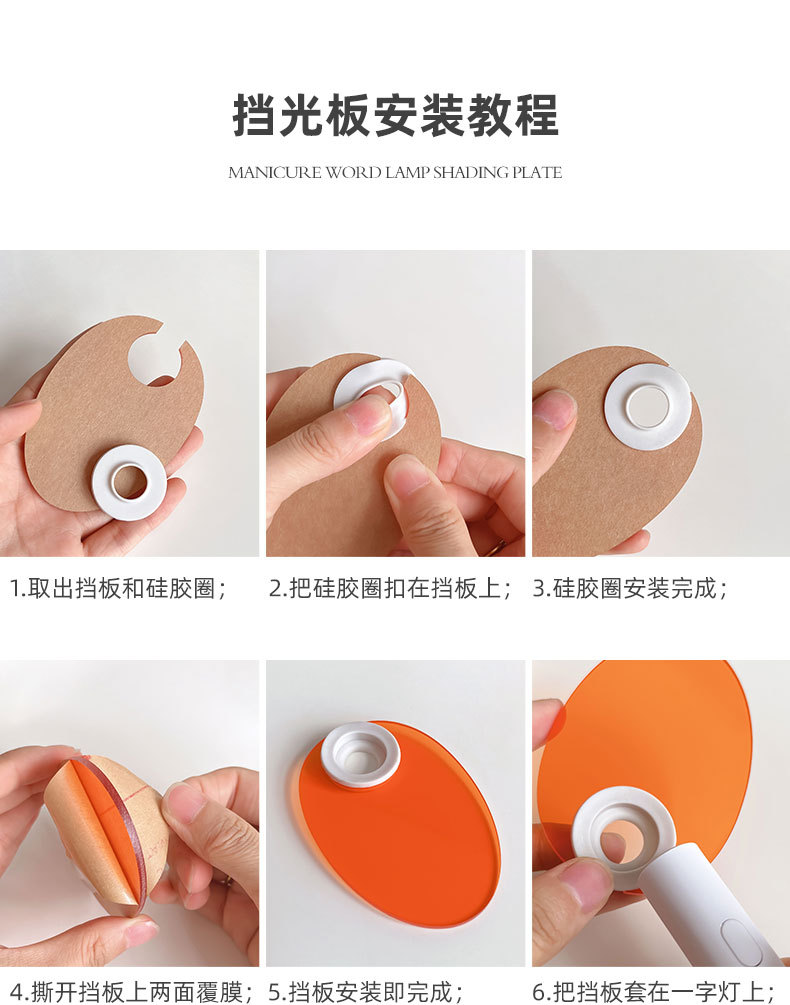 挡光板安装教程

MANICURE WORD LAMP SHADING PLATE

1.取出挡板和硅胶圈；

2.把硅胶圈扣在挡板上；

3.硅胶圈安装完成；

4.撕开挡板上两面覆膜；

5.挡板安装即完成；

6.把挡板套在一字灯上；