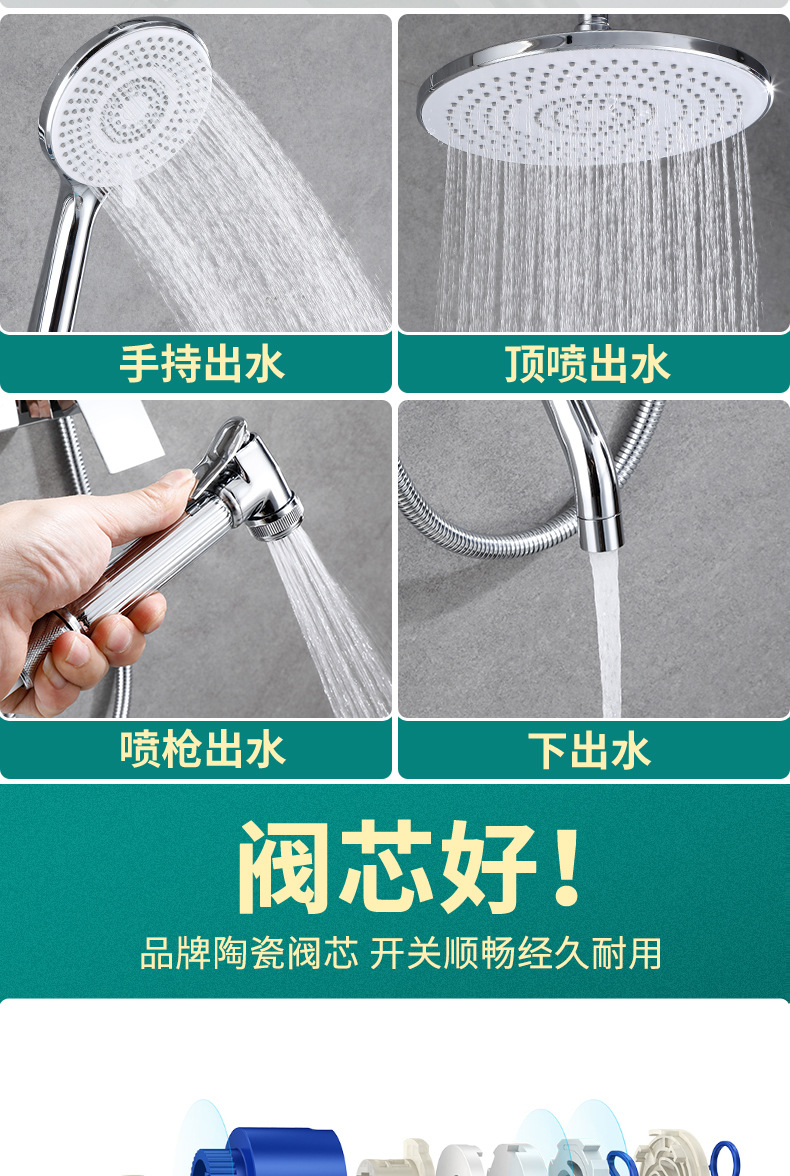 手持出水

顶喷出水

喷枪出水

下出水

阀芯好！

品牌陶瓷阀芯 开关顺畅经久耐用