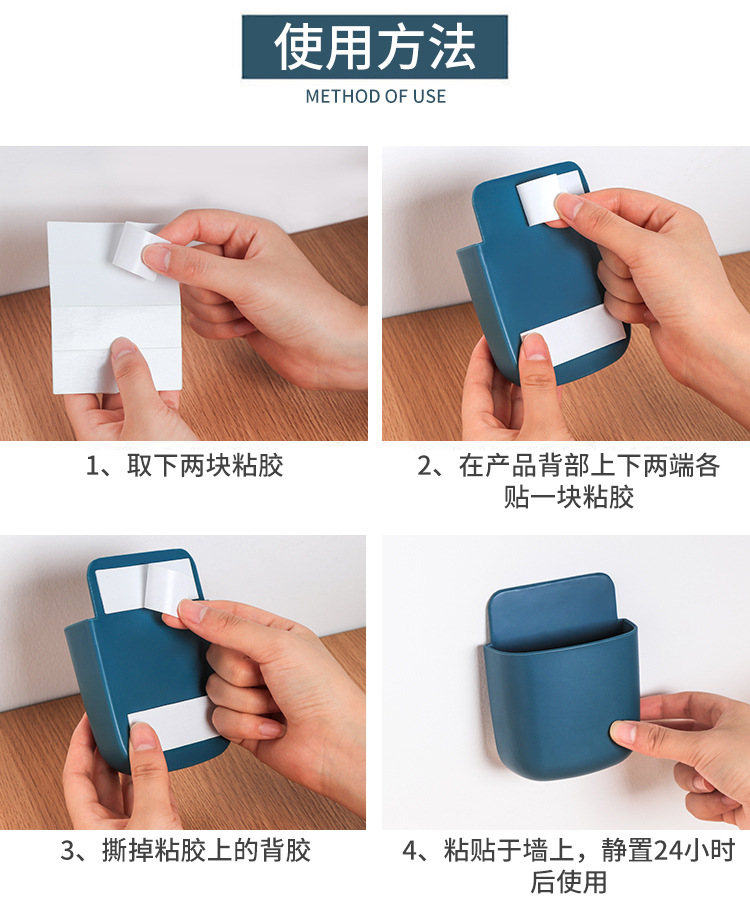 使用方法
METHOD OF USE

1、取下两块粘胶

2、在产品背部上下两端各贴一块粘胶

3、撕掉粘胶上的背胶

4、粘贴于墙上，静置24小时后使用