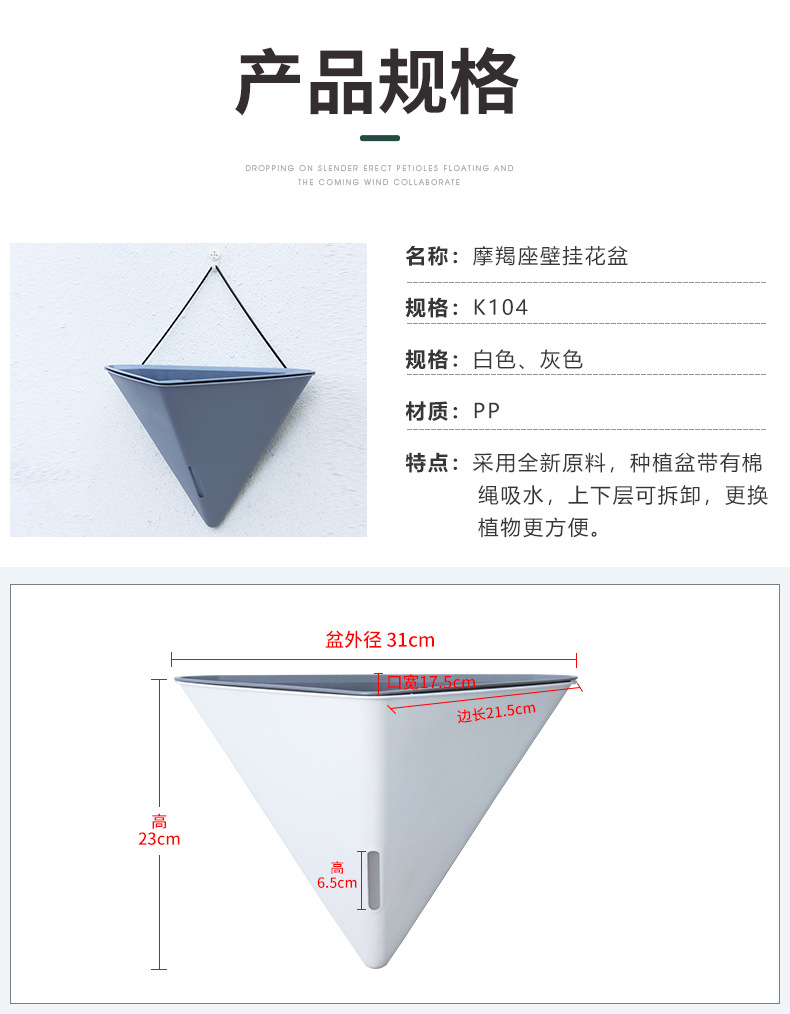 产品规格

DROPPING ON SLENDER ERECT PETIOLES FLOATING AND THE COMING WIND COLLABORATE

名称：摩羯座壁挂花盆

规格：K104

规格：白色、灰色

材质：PP

特点：采用全新原料，种植盆带有棉绳吸水，上下层可拆卸，更换植物更方便。

盆外径 31cm

口宽17.5cm

边长21.5cm

高
23cm

高
6.5cm