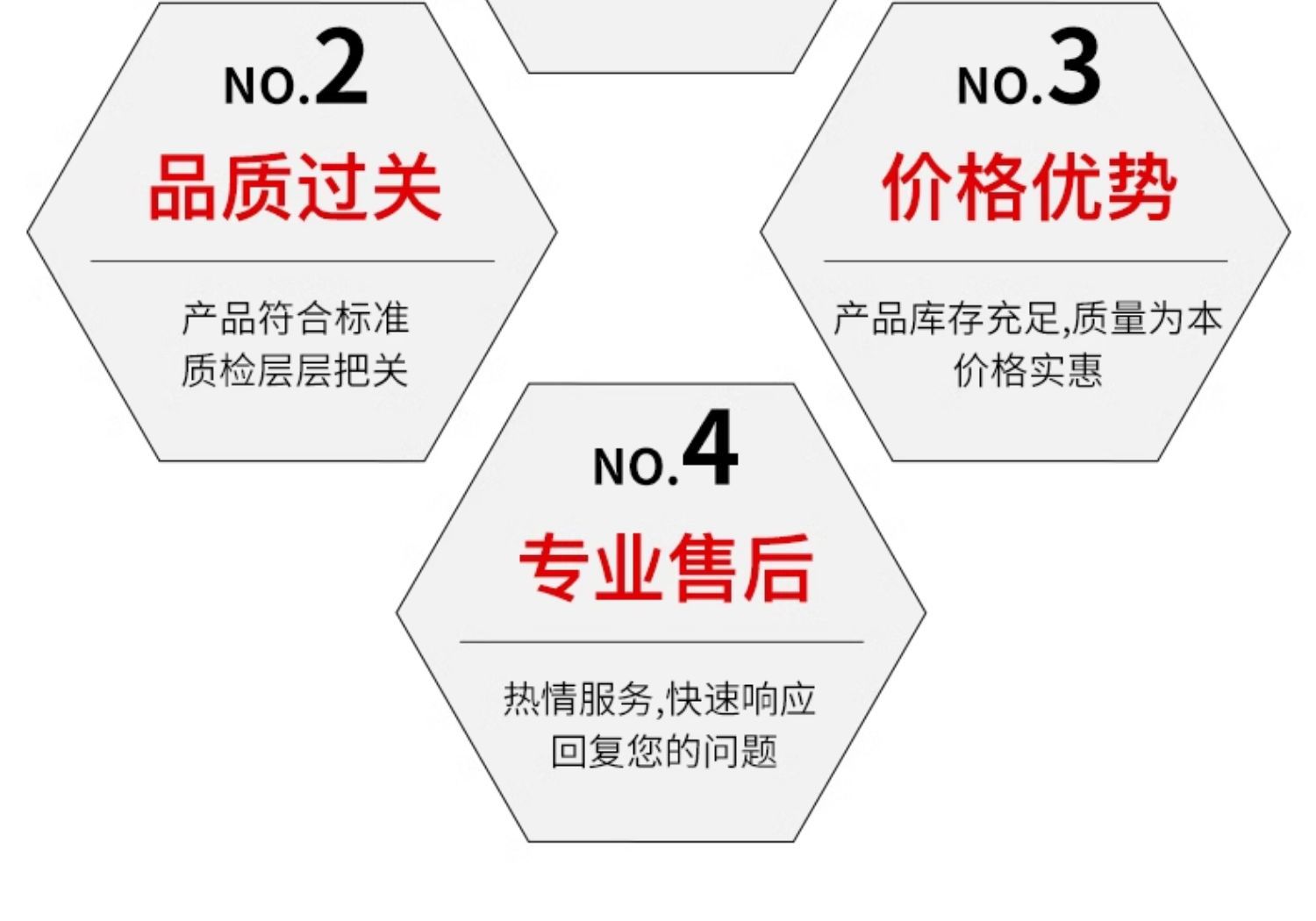 NO.2

品质过关

产品符合标准
质检层层把关

NO.3

价格优势

产品库存充足,质量为本
价格实惠

NO.4

专业售后

热情服务,快速响应
回复您的问题