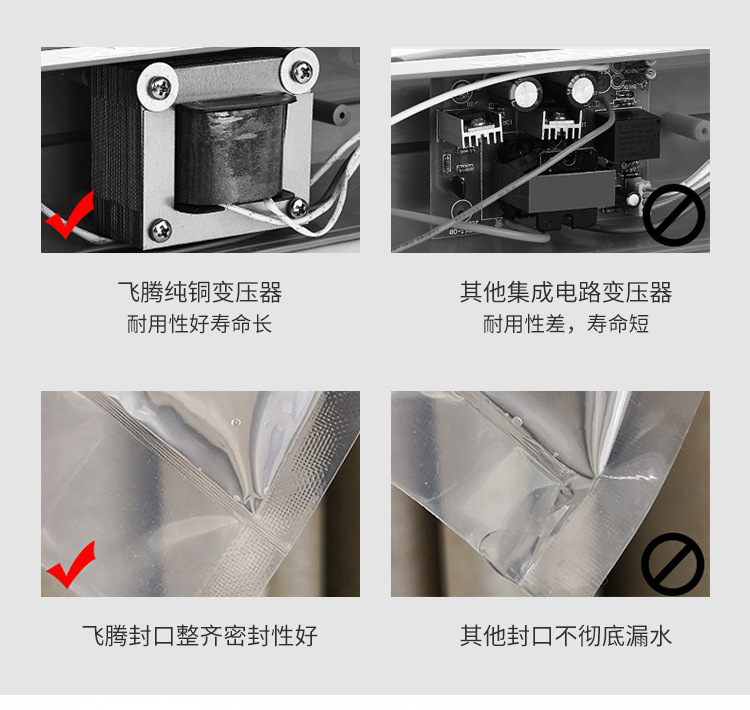 飞腾纯铜变压器
耐用性好寿命长

其他集成电路变压器
耐用性差，寿命短

飞腾封口整齐密封性好

其他封口不彻底漏水