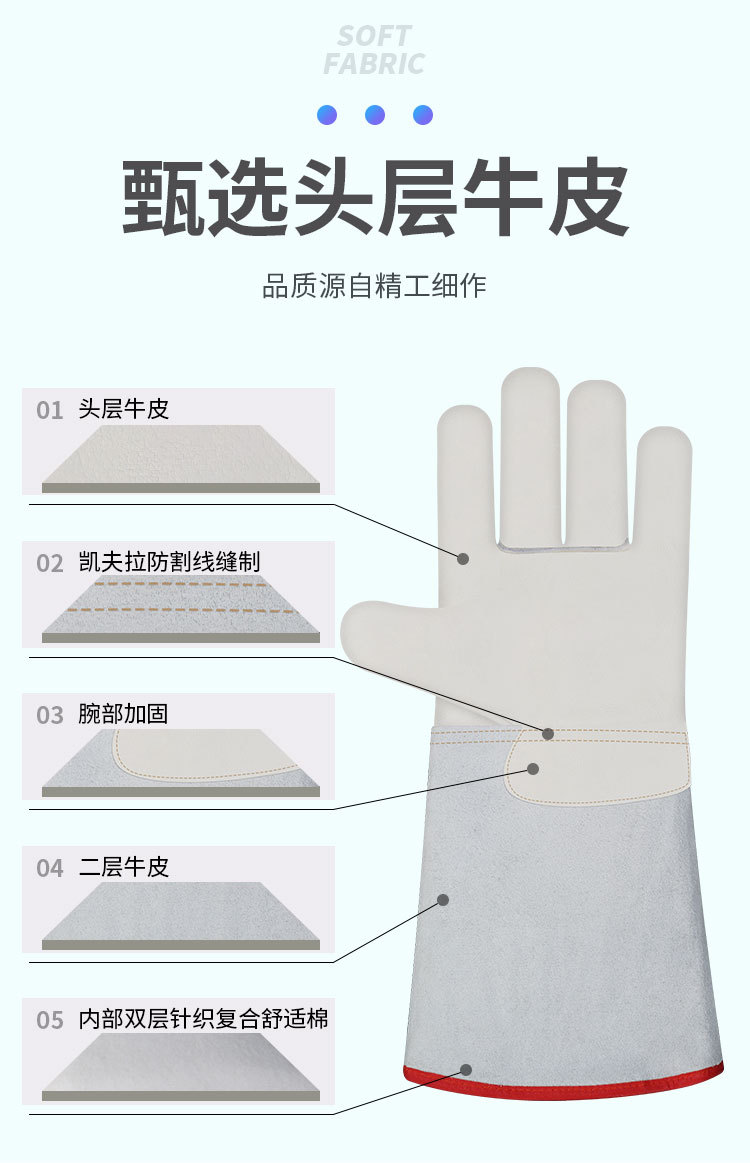 SOFT
FABRIC

甄选头层牛皮

品质源自精工细作

01 头层牛皮

02 凯夫拉防割线缝制

03 腕部加固

04 二层牛皮

05 内部双层针织复合舒适棉