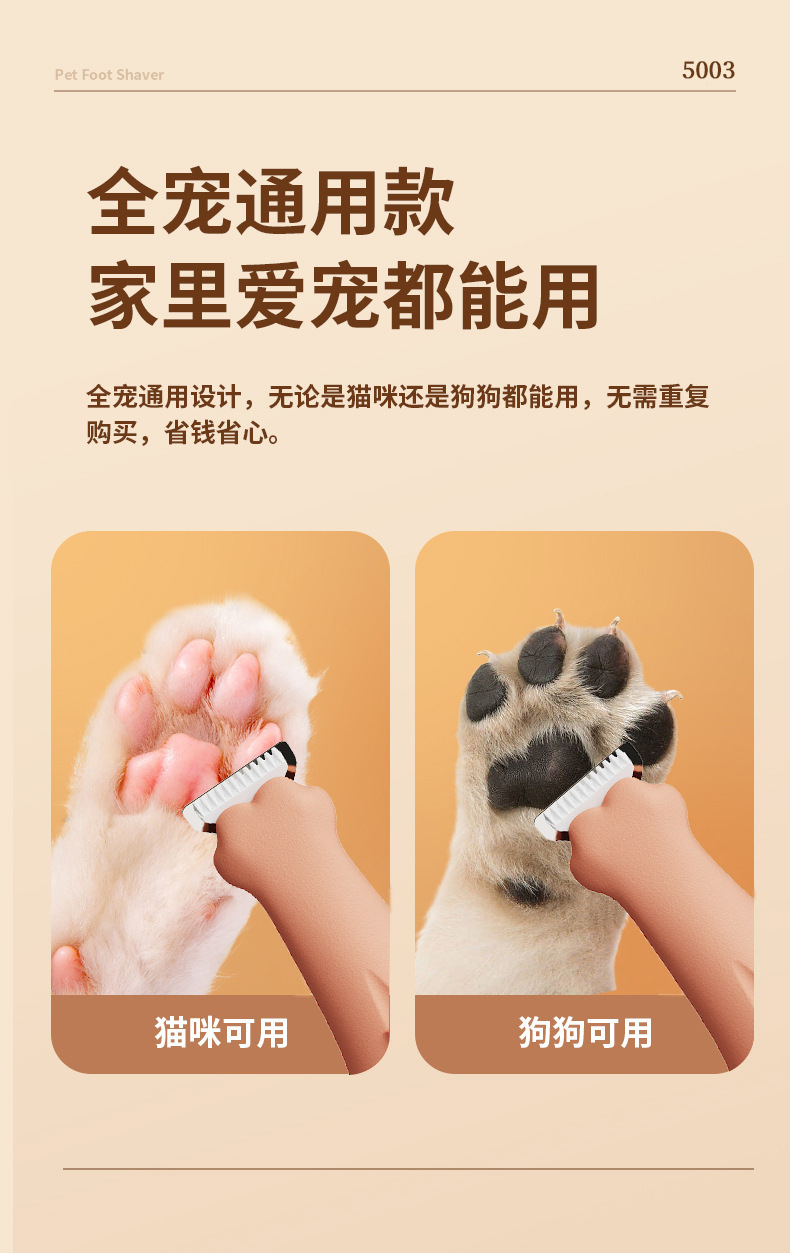 Pet Foot Shaver

5003

全宠通用款
家里爱宠都能用

全宠通用设计，无论是猫咪还是狗狗都能用，无需重复购买，省钱省心。

猫咪可用

狗狗可用