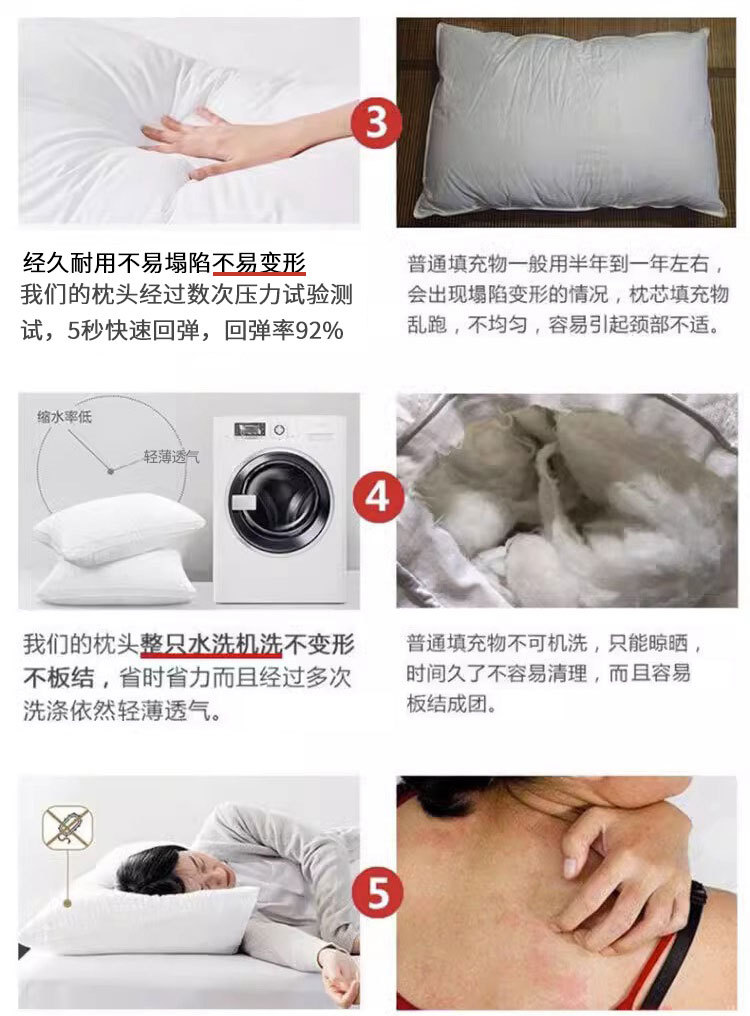 3

经久耐用不易塌陷不易变形
我们的枕头经过数次压力试验测试，5秒快速回弹，回弹率92%

普通填充物一般用半年到一年左右，会出现塌陷变形的情况，枕芯填充物乱跑，不均匀，容易引起颈部不适。

缩水率低
轻薄透气

4

我们的枕头整只水洗机洗不变形不板结，省时省力而且经过多次洗涤依然轻薄透气。

普通填充物不可机洗，只能晾晒，时间久了不容易清理，而且容易板结成团。

5