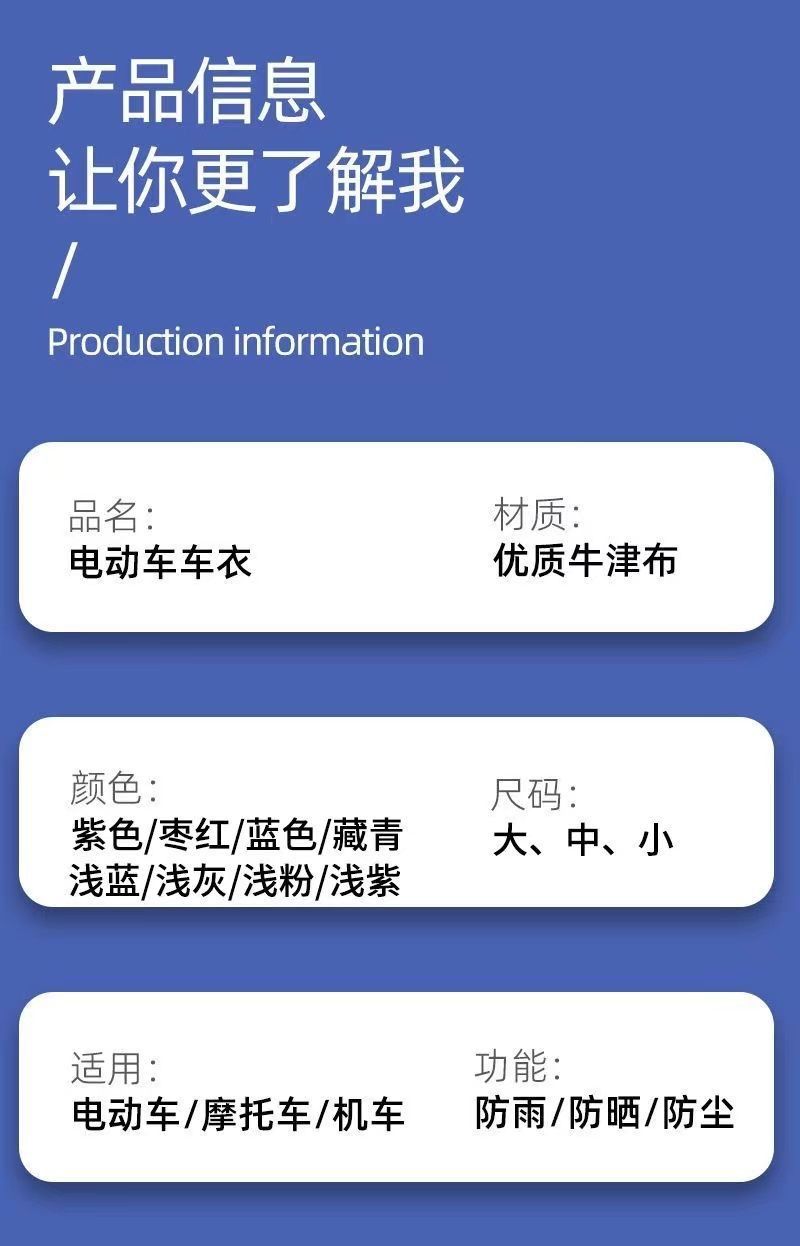 产品信息
让你更了解我
/
Production information

品名:
电动车车衣

材质:
优质牛津布

颜色:
紫色/枣红/蓝色/藏青
浅蓝/浅灰/浅粉/浅紫

尺码:
大、中、小

适用:
电动车/摩托车/机车

功能:
防雨/防晒/防尘