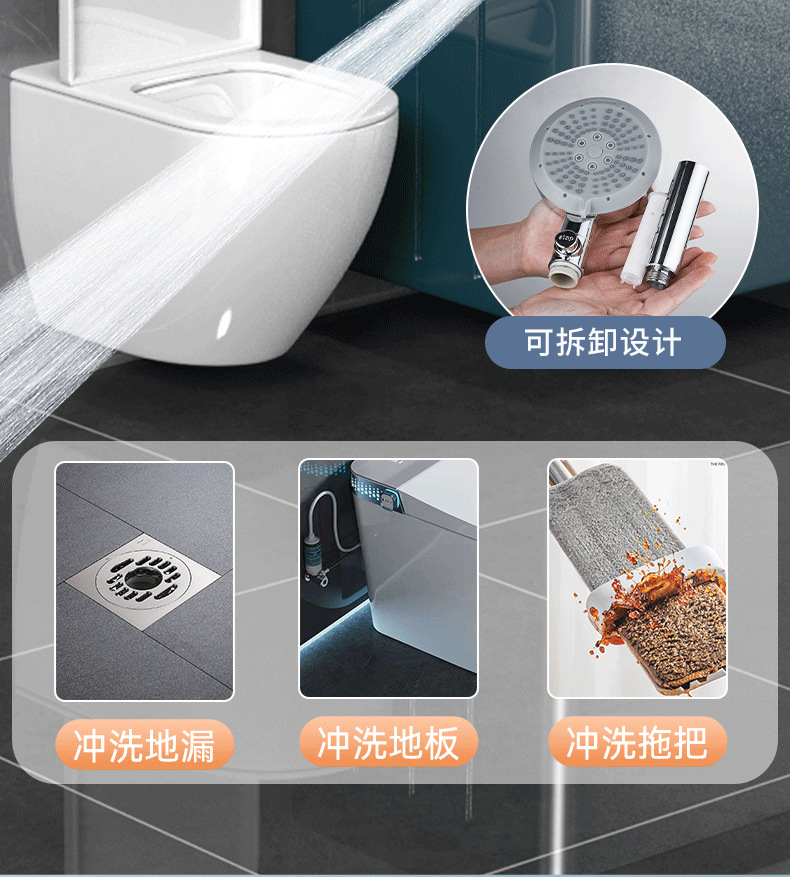 可拆卸设计

冲洗地漏

冲洗地板

冲洗拖把