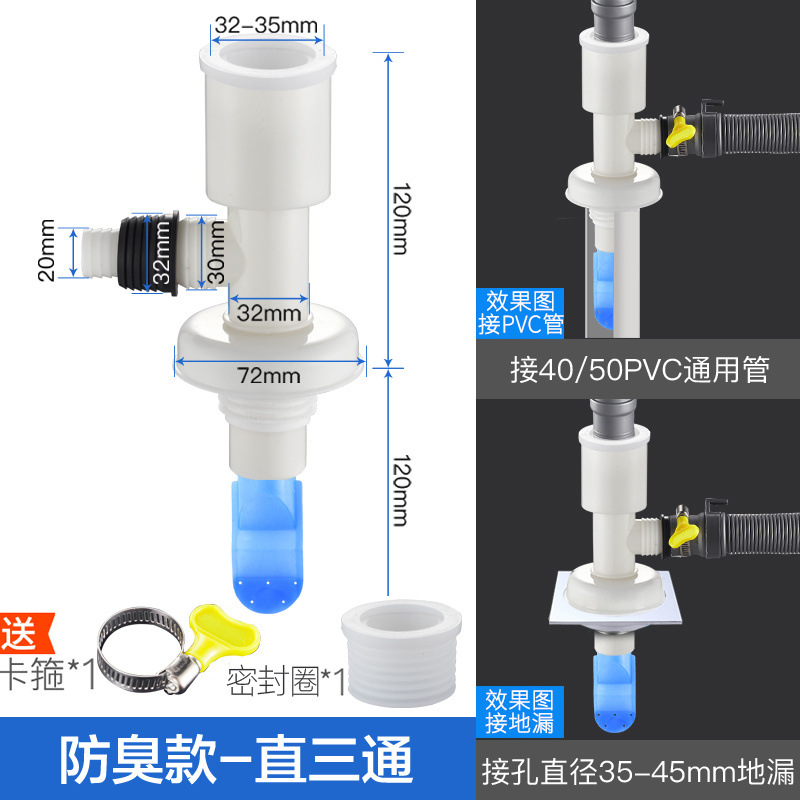 32-35mm

120mm

20mm 32mm 30mm

32mm

72mm

120mm

送
卡箍*1

密封圈*1

防臭款-直三通

效果图
接PVC管

接40/50PVC通用管

效果图
接地漏

接孔直径35-45mm地漏