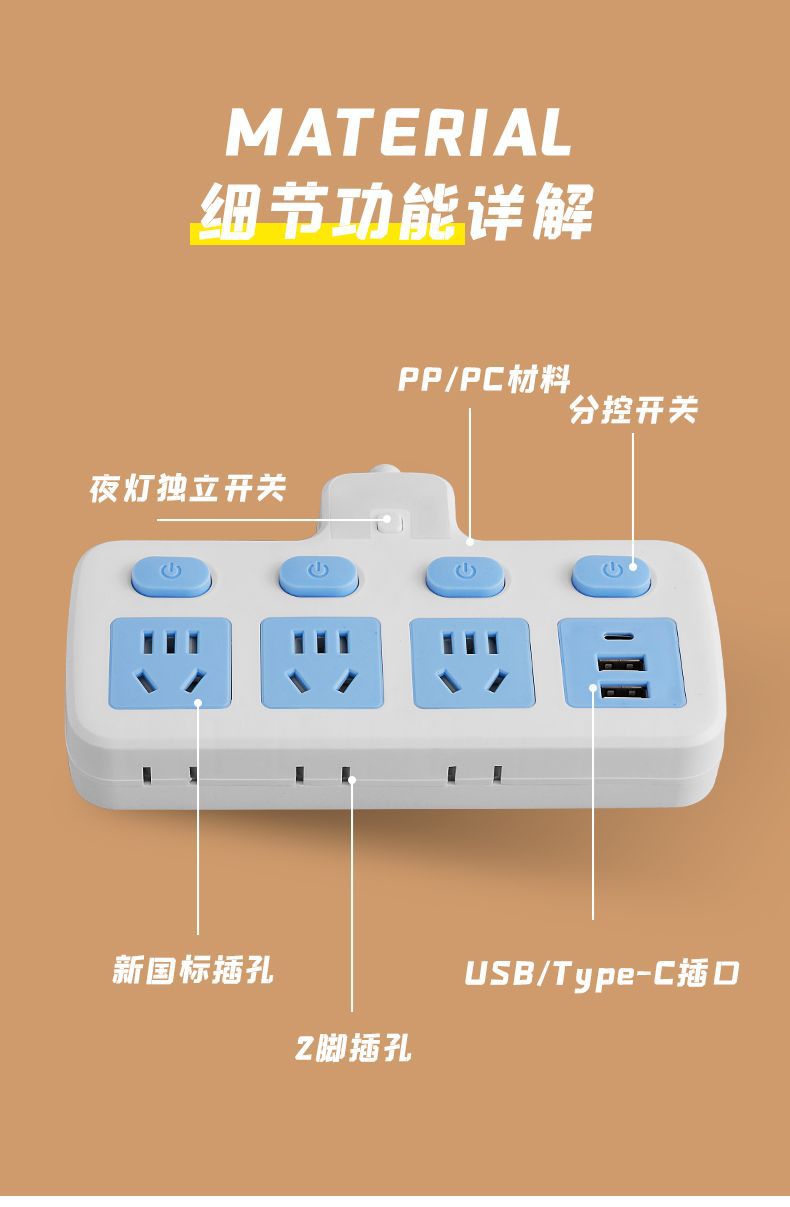 MATERIAL
细节功能详解

PP/PC材料
分控开关
夜灯独立开关

新国标插孔
USB/Type-C插口
2脚插孔