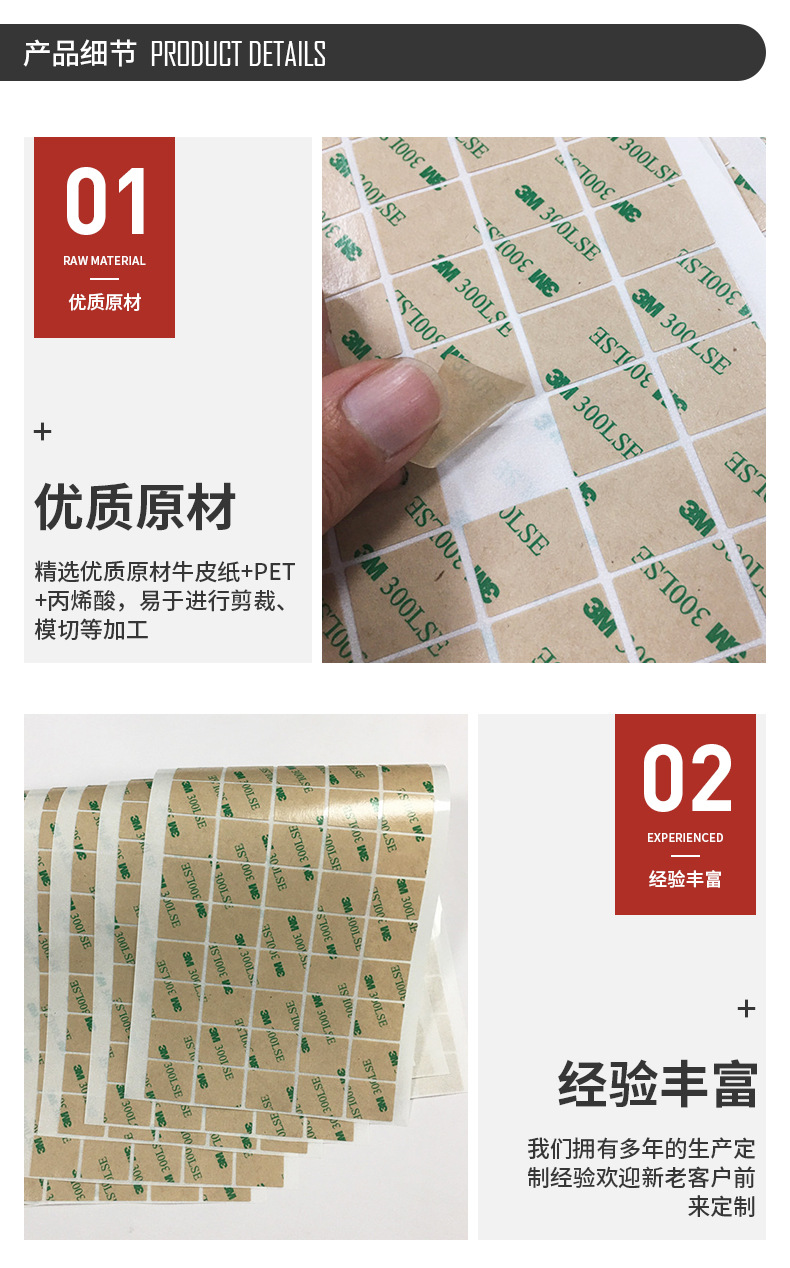 产品细节 PRODUCT DETAILS

01
RAW MATERIAL
优质原材

+
优质原材
精选优质原材牛皮纸+PET+丙烯酸，易于进行剪裁、模切等加工

3M 300LSE

02
EXPERIENCED
经验丰富

+
经验丰富
我们拥有多年的生产定制经验欢迎新老客户前来定制