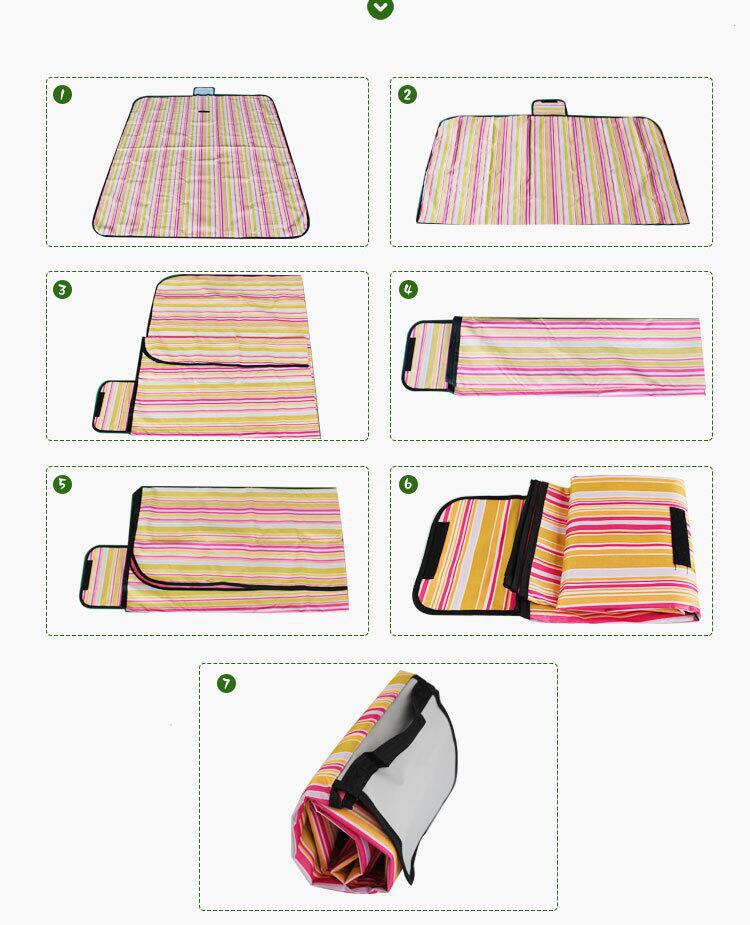 1

2

3

4

5

6

7