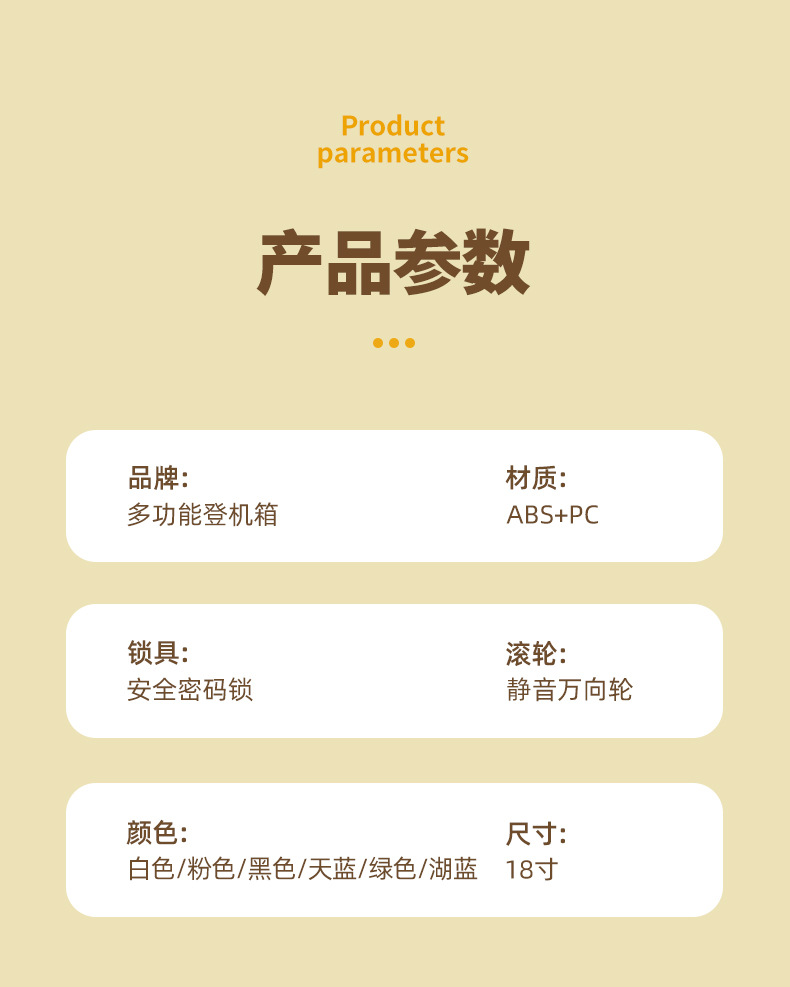 Product
parameters

产品参数

品牌:
多功能登机箱

材质:
ABS+PC

锁具:
安全密码锁

滚轮:
静音万向轮

颜色:
白色/粉色/黑色/天蓝/绿色/湖蓝

尺寸:
18寸