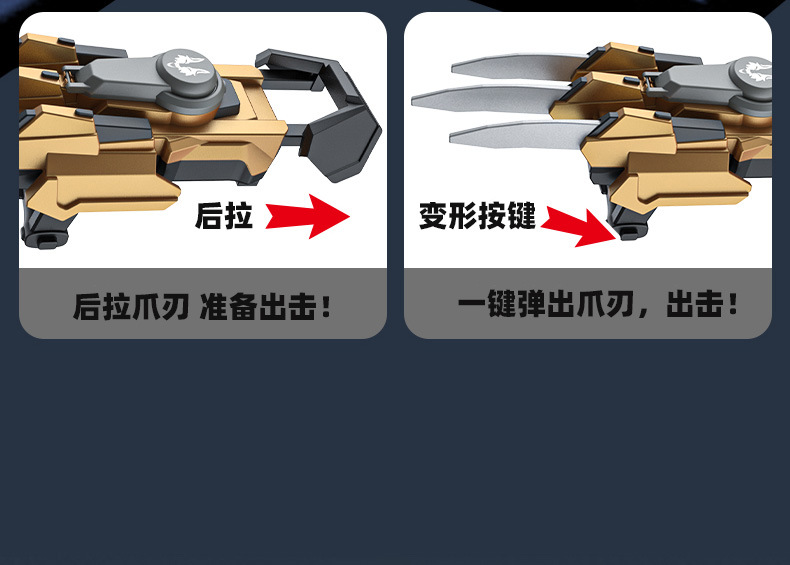 后拉

后拉爪刃 准备出击！

变形按键

一键弹出爪刃，出击！