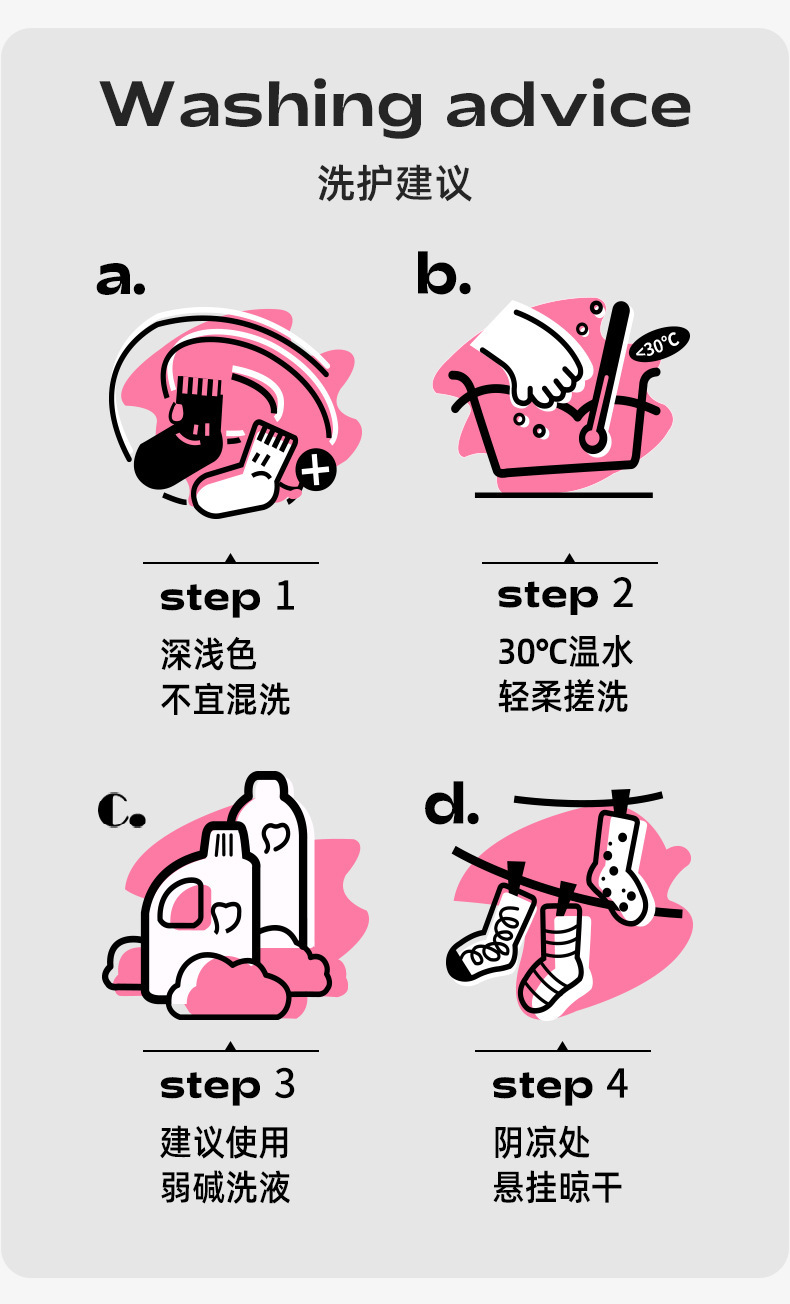 Washing advice

洗护建议

a.

step 1

深浅色
不宜混洗

b.

<30°C

step 2

30℃温水
轻柔搓洗

c.

step 3

建议使用
弱碱洗液

d.

step 4

阴凉处
悬挂晾干