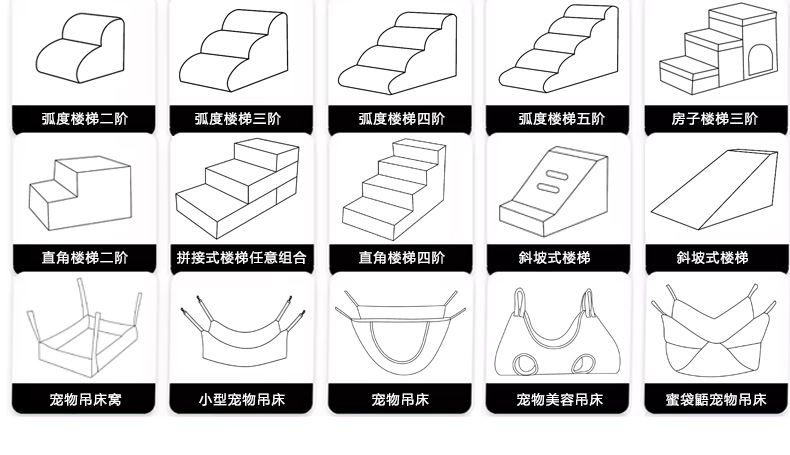 弧度楼梯二阶

弧度楼梯三阶

弧度楼梯四阶

弧度楼梯五阶

房子楼梯三阶

直角楼梯二阶

拼接式楼梯任意组合

直角楼梯四阶

斜坡式楼梯

斜坡式楼梯

宠物吊床窝

小型宠物吊床

宠物吊床

宠物美容吊床

蜜袋鼯宠物吊床