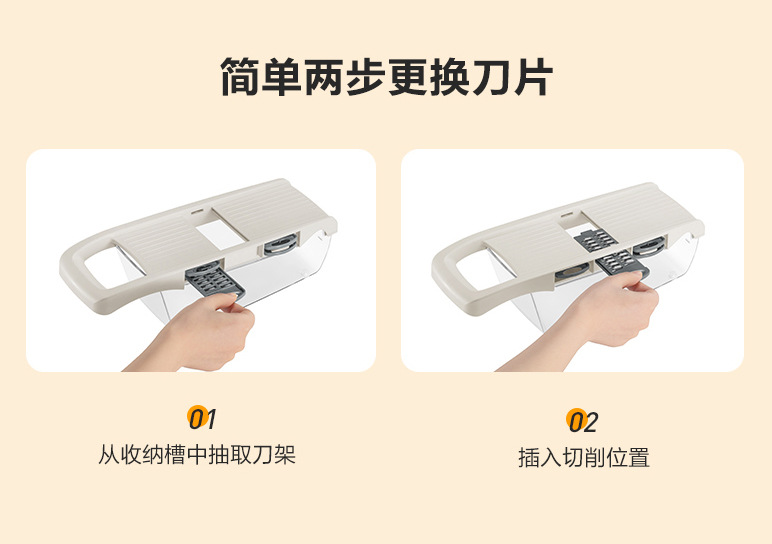 简单两步更换刀片

01
从收纳槽中抽取刀架

02
插入切削位置