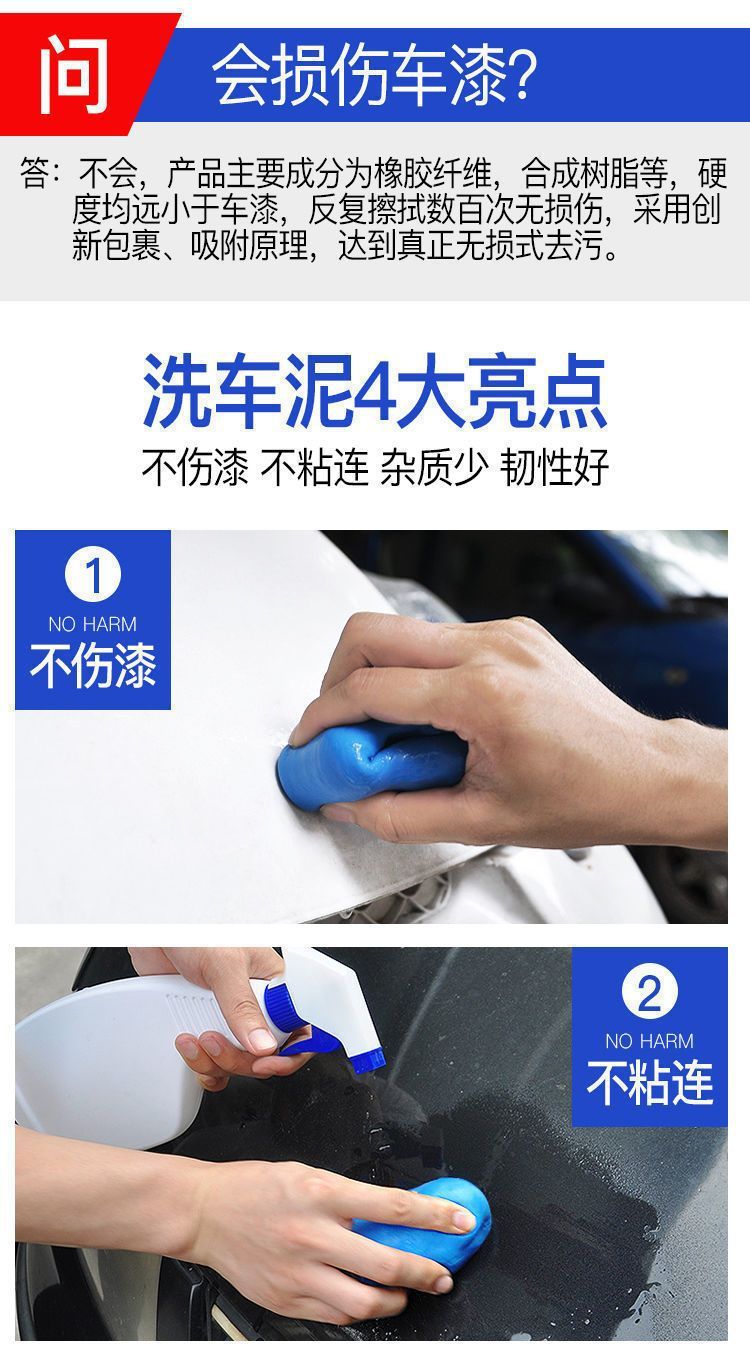 问 会损伤车漆?

答：不会，产品主要成分为橡胶纤维，合成树脂等，硬度均远小于车漆，反复擦拭数百次无损伤，采用创新包裹、吸附原理，达到真正无损式去污。

洗车泥4大亮点

不伤漆 不粘连 杂质少 韧性好

1
NO HARM
不伤漆

2
NO HARM
不粘连