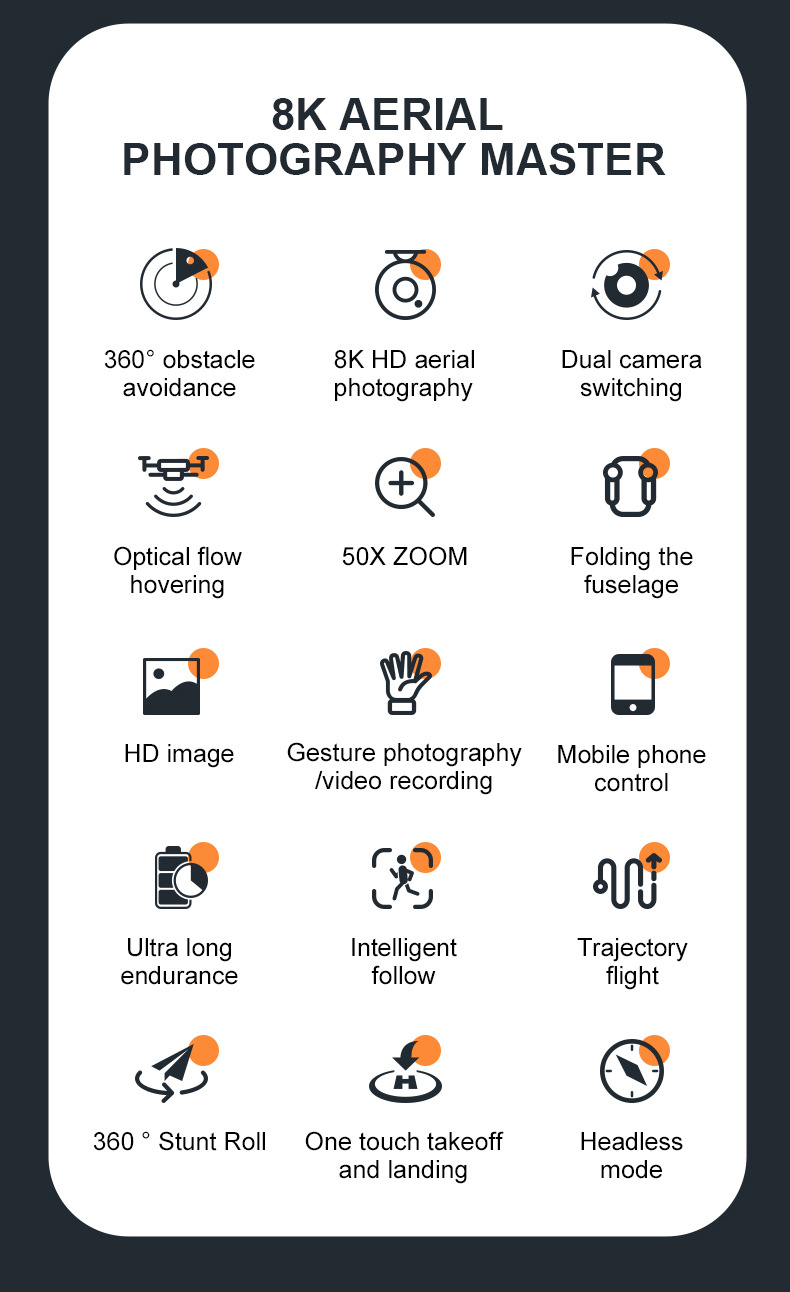 8K AERIAL PHOTOGRAPHY MASTER

360° obstacle avoidance

8K HD aerial photography

Dual camera switching

Optical flow hovering

50X ZOOM

Folding the fuselage

HD image

Gesture photography /video recording

Mobile phone control

Ultra long endurance

Intelligent follow

Trajectory flight

360 ° Stunt Roll

One touch takeoff and landing

Headless mode