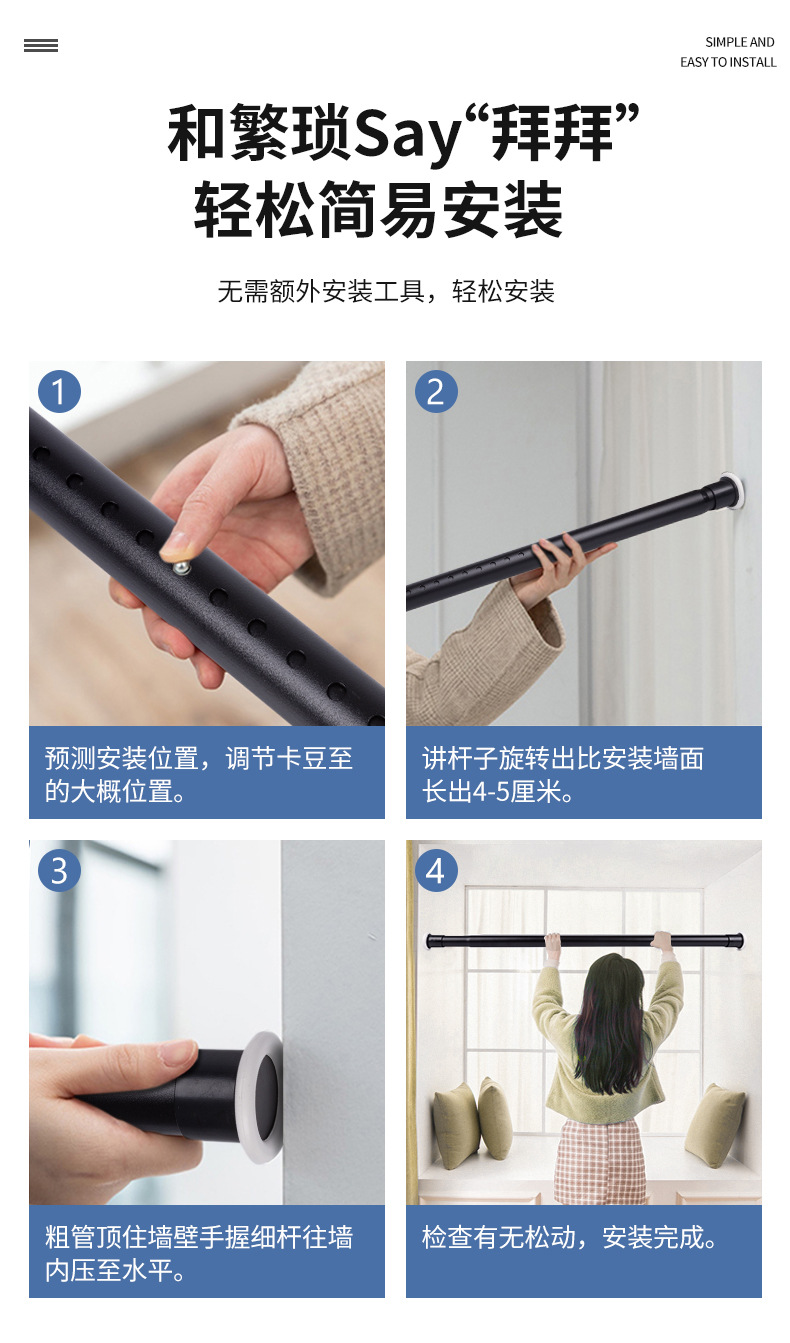 SIMPLE AND EASY TO INSTALL

和繁琐Say“拜拜”
轻松简易安装

无需额外安装工具，轻松安装

1

预测安装位置，调节卡豆至的大概位置。

2

讲杆子旋转出比安装墙面长出4-5厘米。

3

粗管顶住墙壁手握细杆往墙内压至水平。

4

检查有无松动，安装完成。