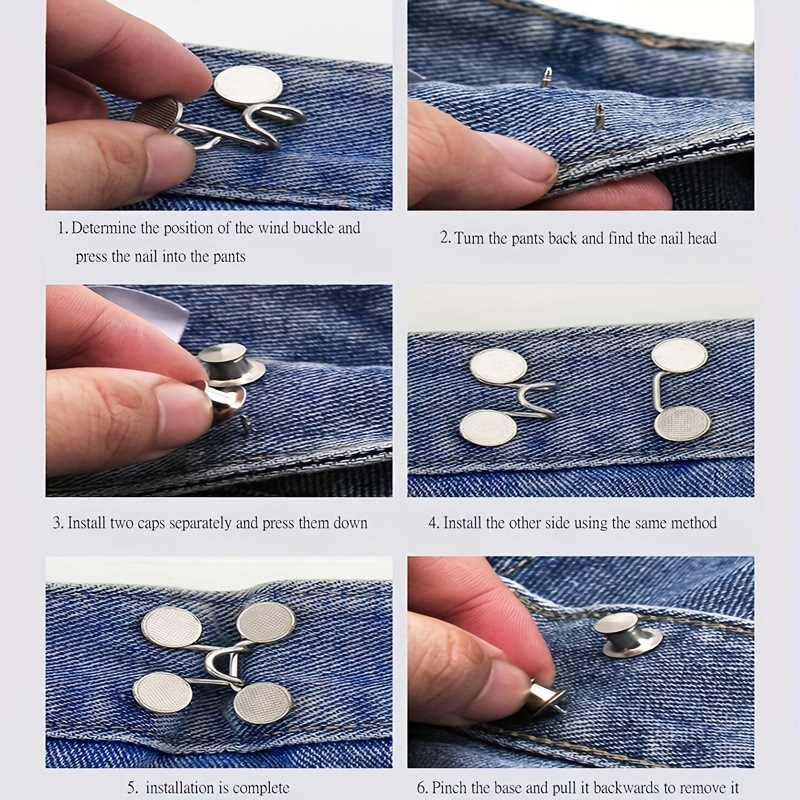 1. Determine the position of the wind buckle and press the nail into the pants

2. Turn the pants back and find the nail head

3. Install two caps separately and press them down

4. Install the other side using the same method

5. installation is complete

6. Pinch the base and pull it backwards to remove it