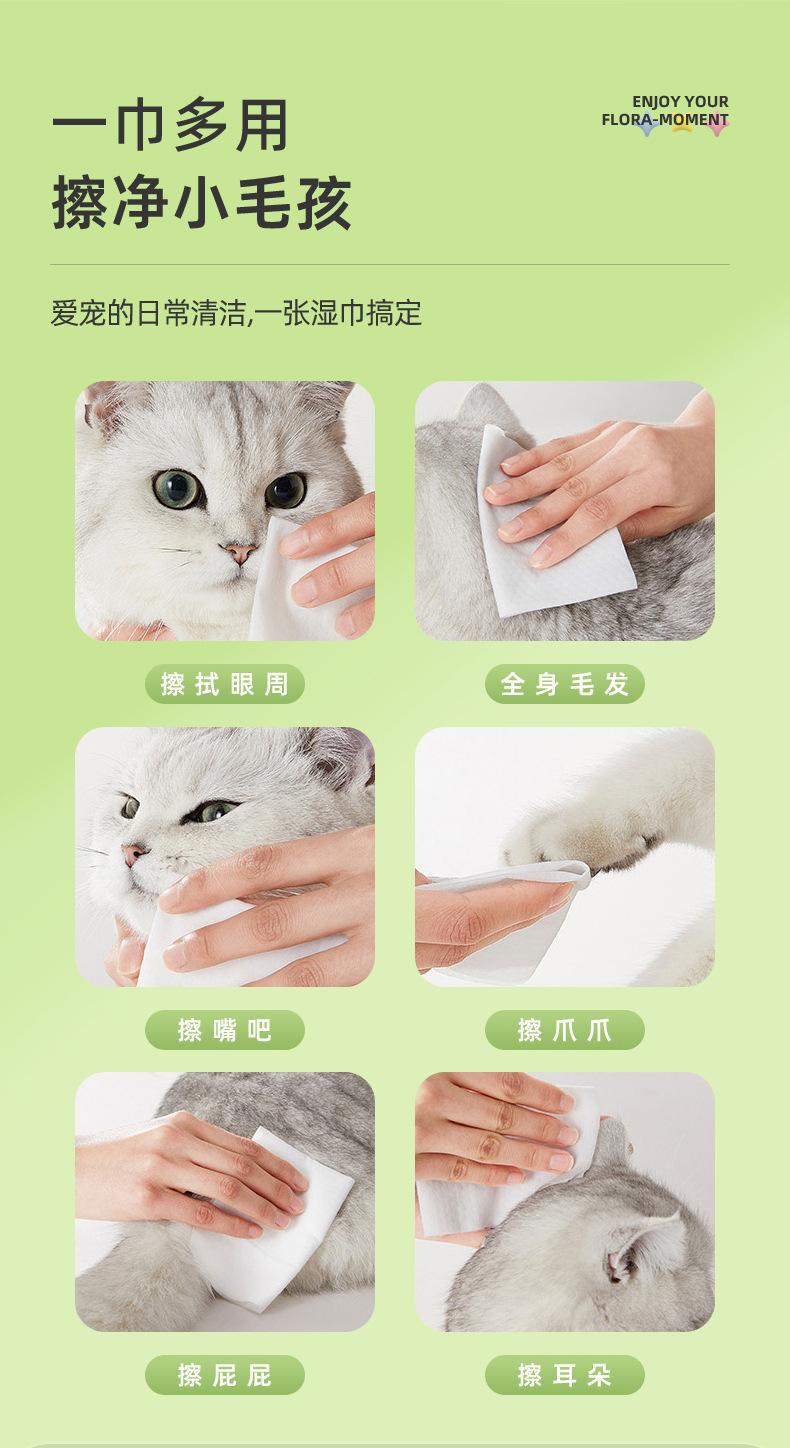 一巾多用
擦净小毛孩

ENJOY YOUR
FLORA-MOMENT

爱宠的日常清洁,一张湿巾搞定

擦拭眼周

全身毛发

擦嘴吧

擦爪爪

擦屁屁

擦耳朵