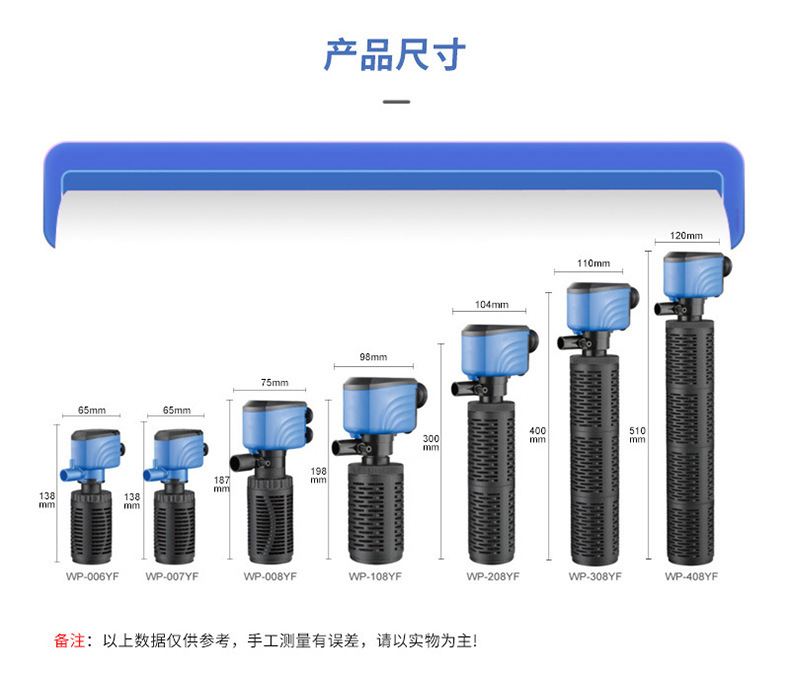 产品尺寸

65mm
138 mm
WP-006YF

65mm
138 mm
WP-007YF

75mm
187 mm
WP-008YF

98mm
198 mm
WP-108YF

104mm
300 mm
WP-208YF

110mm
400 mm
WP-308YF

120mm
510 mm
WP-408YF

备注：以上数据仅供参考，手工测量有误差，请以实物为主!