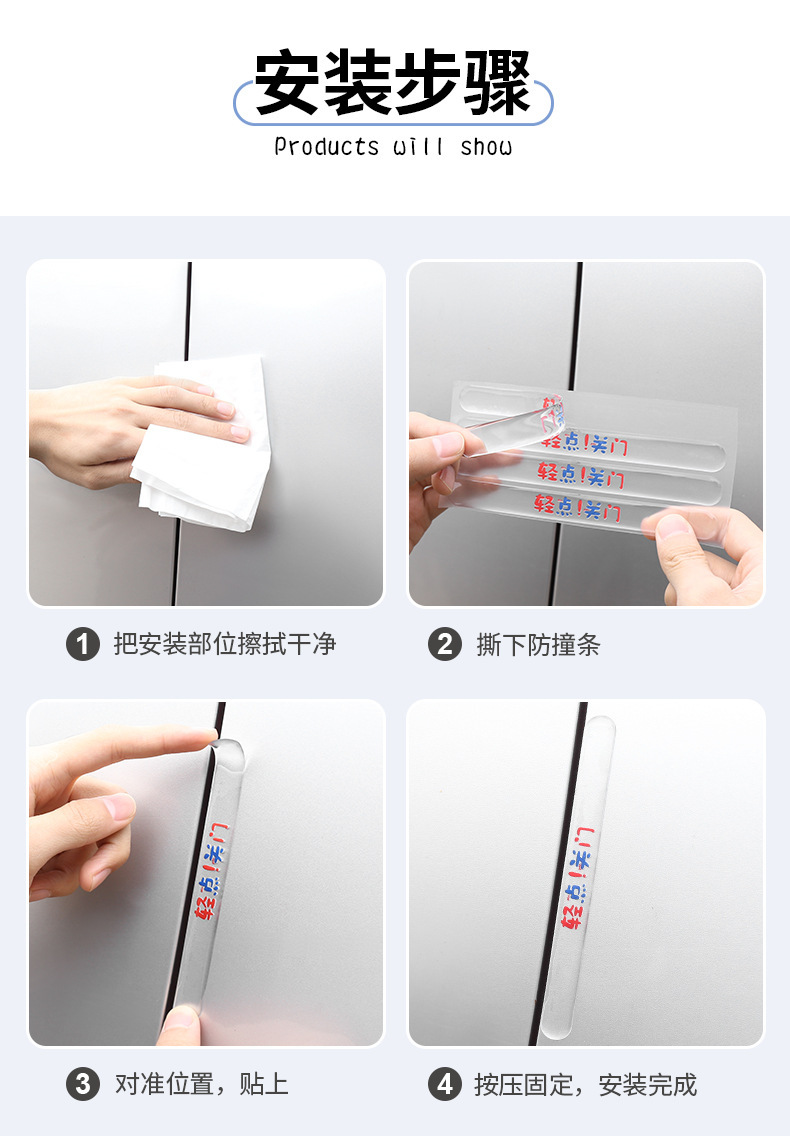 安装步骤

Products will show

轻点!关门
轻点!关门
轻点!关门

1 把安装部位擦拭干净

2 撕下防撞条

轻点!关门

轻点!关门

3 对准位置，贴上

4 按压固定，安装完成