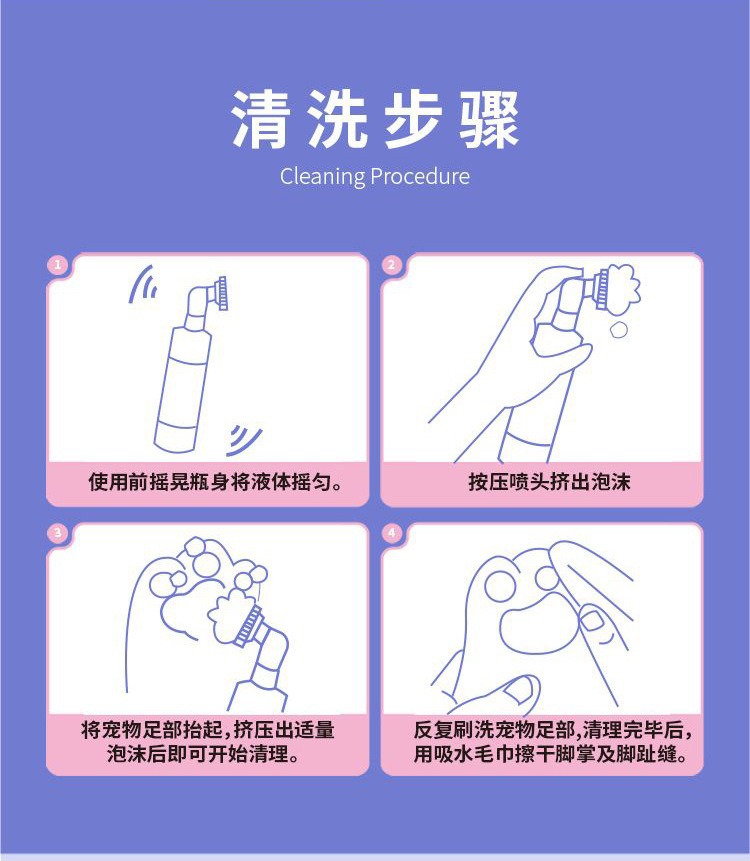 清洗步骤
Cleaning Procedure

1
使用前摇晃瓶身将液体摇匀。

2
按压喷头挤出泡沫

3
将宠物足部抬起，挤压出适量泡沫后即可开始清理。

4
反复刷洗宠物足部，清理完毕后，用吸水毛巾擦干脚掌及脚趾缝。