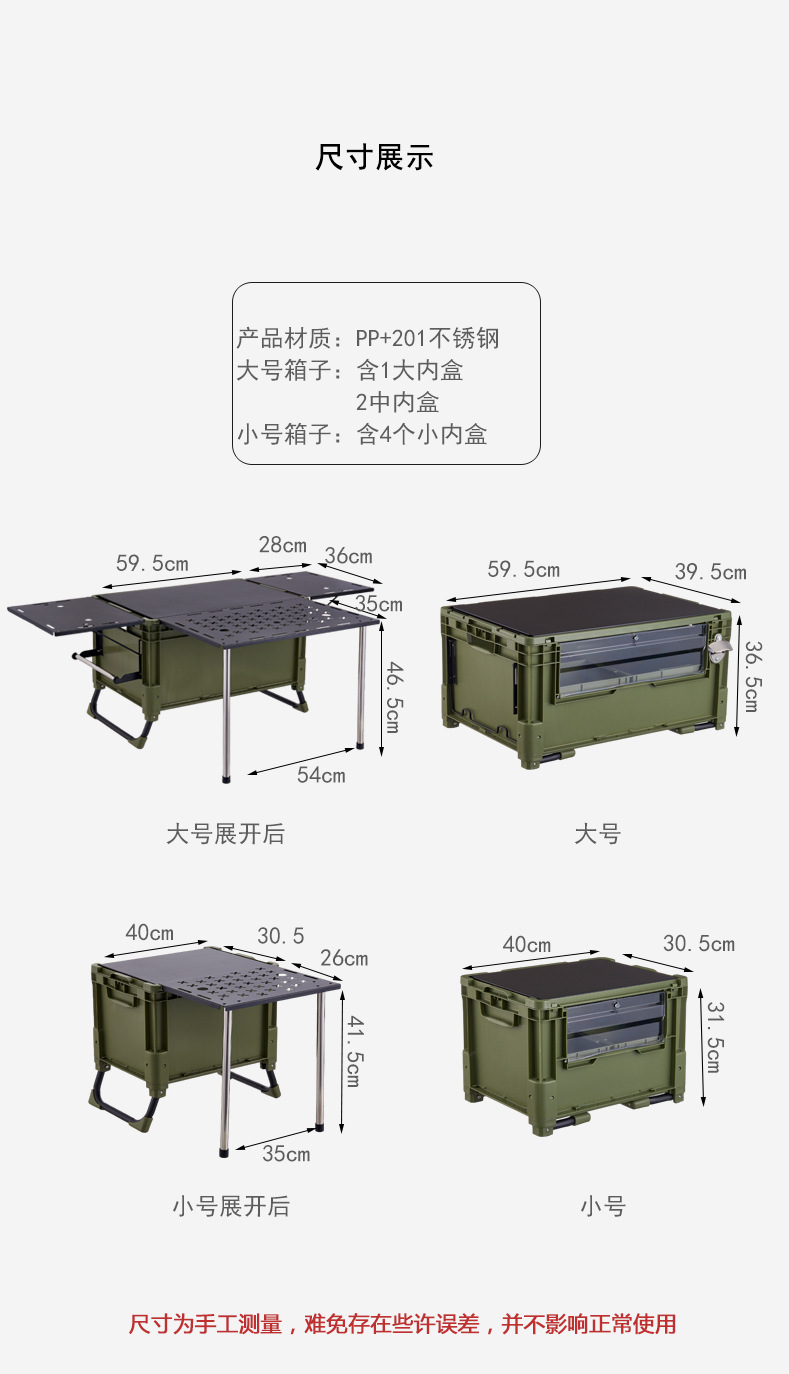 尺寸展示

产品材质：PP+201不锈钢
大号箱子：含1大内盒
2中内盒
小号箱子：含4个小内盒

59.5cm
28cm
36cm
35cm
46.5cm
54cm

大号展开后

59.5cm
39.5cm
36.5cm

大号

40cm
30.5
26cm
41.5cm
35cm

小号展开后

40cm
30.5cm
31.5cm

小号

尺寸为手工测量，难免存在些许误差，并不影响正常使用