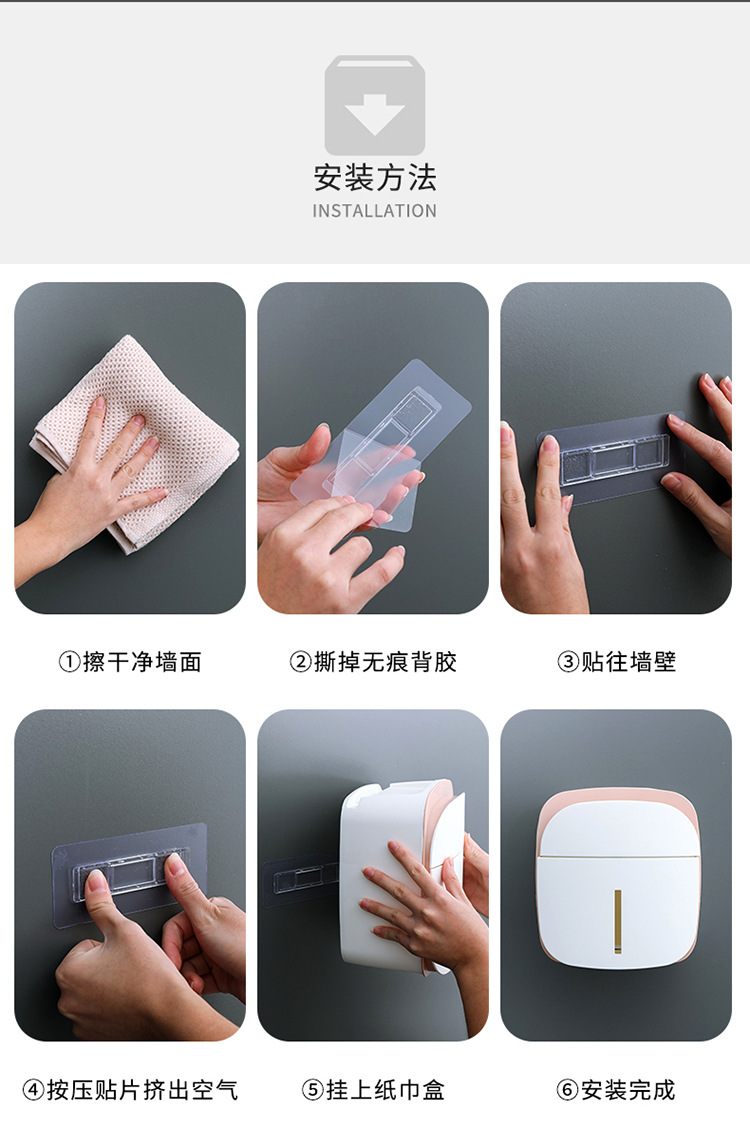 安装方法
INSTALLATION

①擦干净墙面

②撕掉无痕背胶

③贴往墙壁

④按压贴片挤出空气

⑤挂上纸巾盒

⑥安装完成