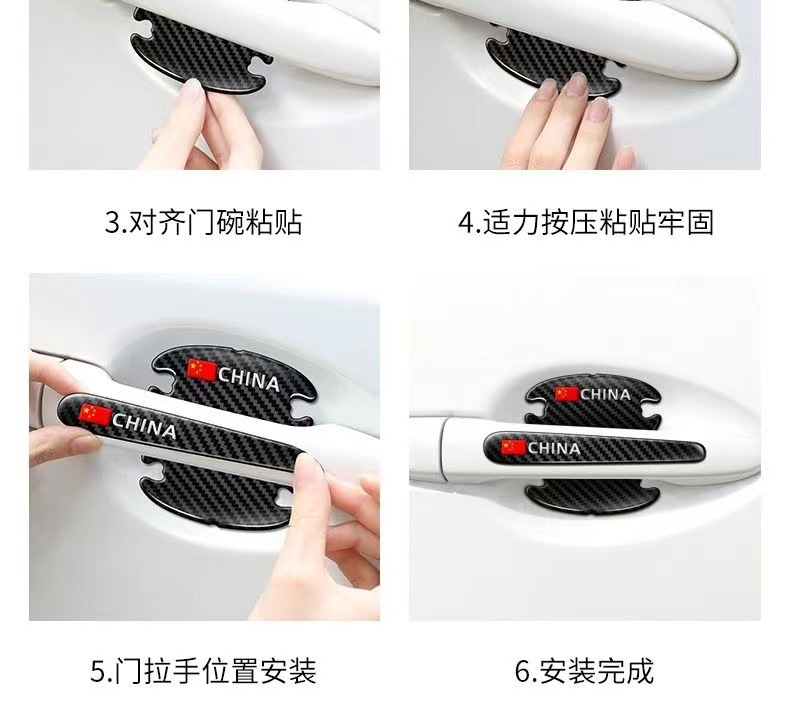 3.对齐门碗粘贴

4.适力按压粘贴牢固

CHINA

CHINA

CHINA

CHINA

5.门拉手位置安装

6.安装完成