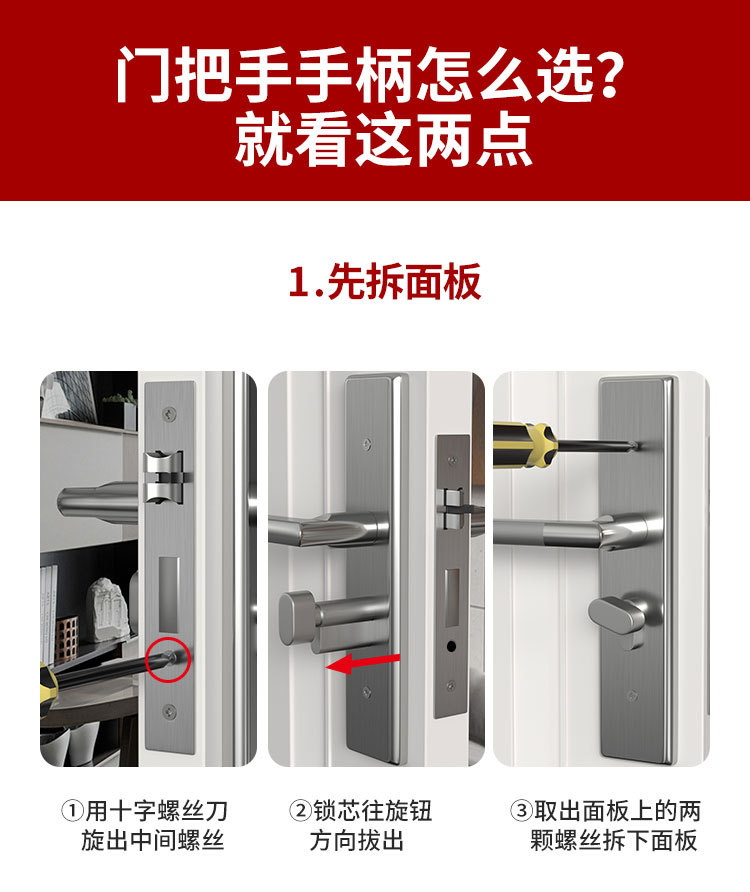 门把手手柄怎么选？
就看这两点

1.先拆面板

①用十字螺丝刀旋出中间螺丝

②锁芯往旋钮方向拔出

③取出面板上的两颗螺丝拆下面板